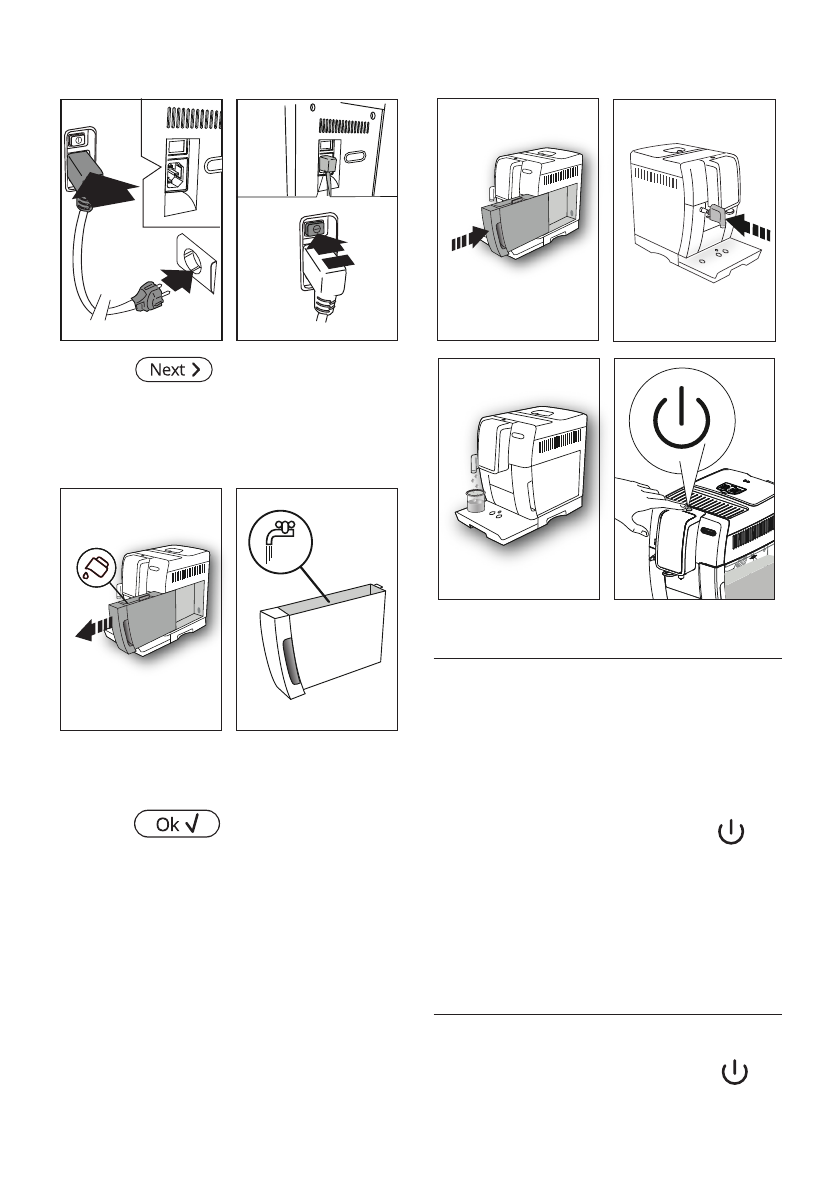 Next

Ok