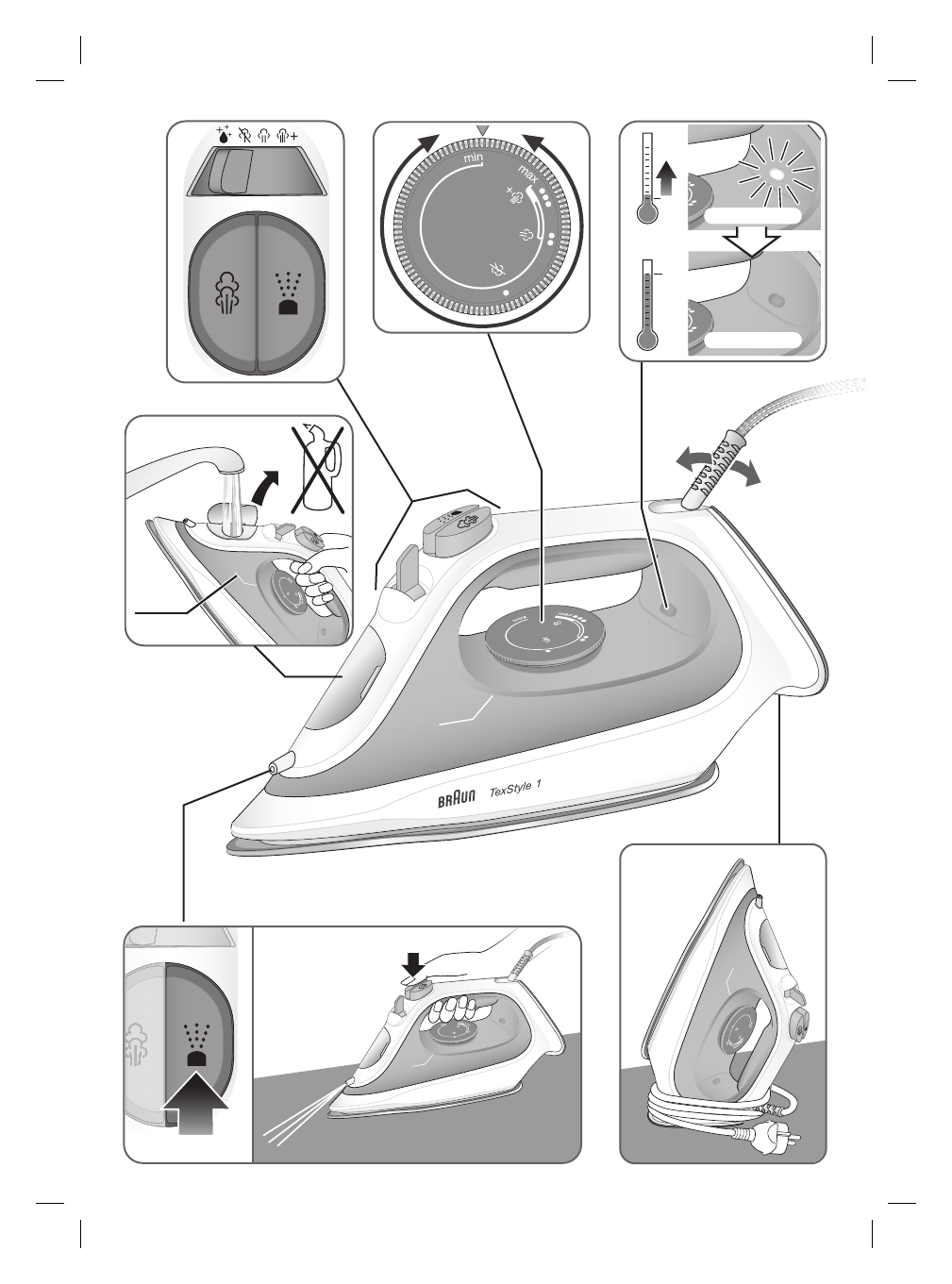 min
max

BRAUN TexStyle 1