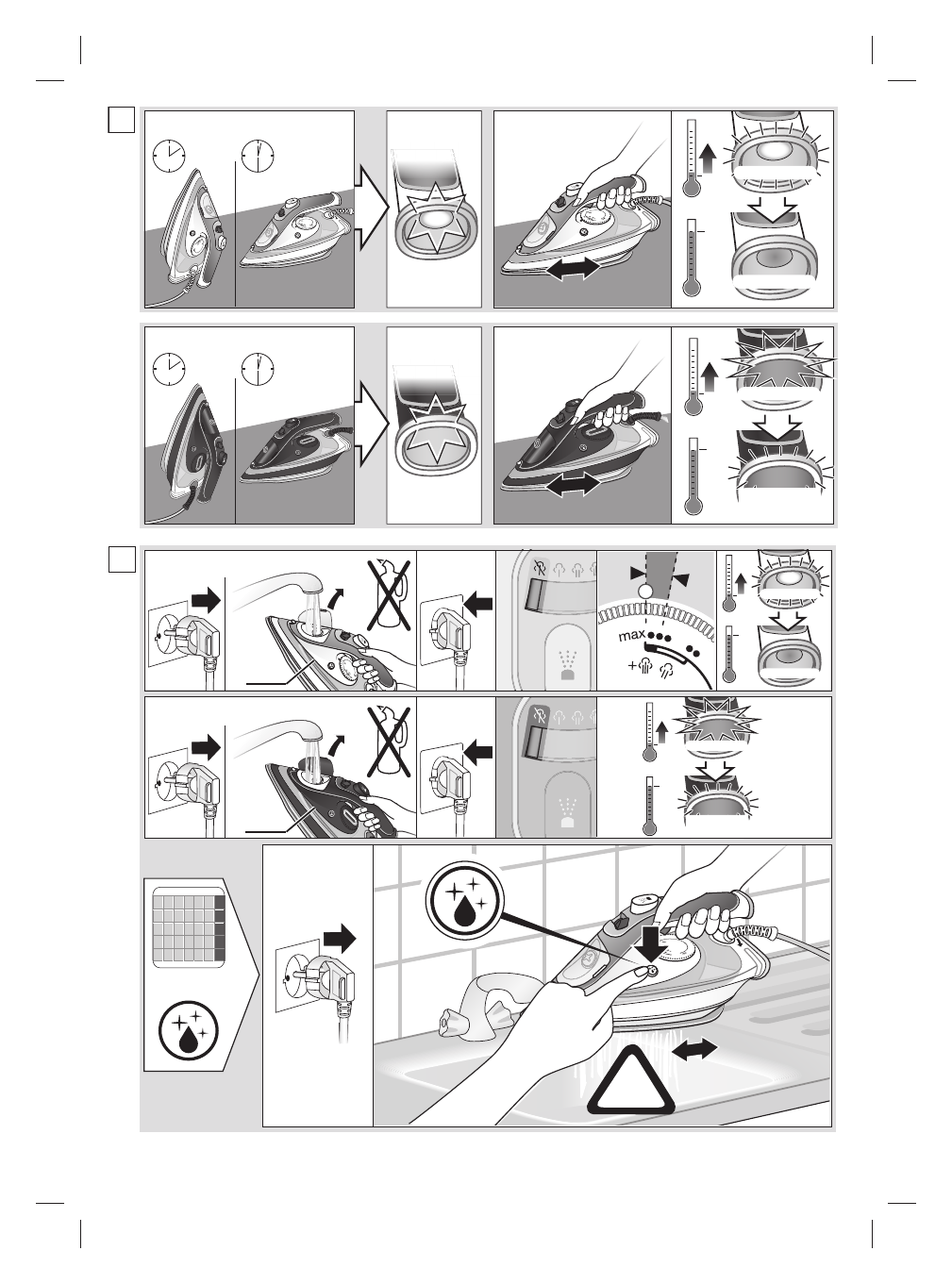 max