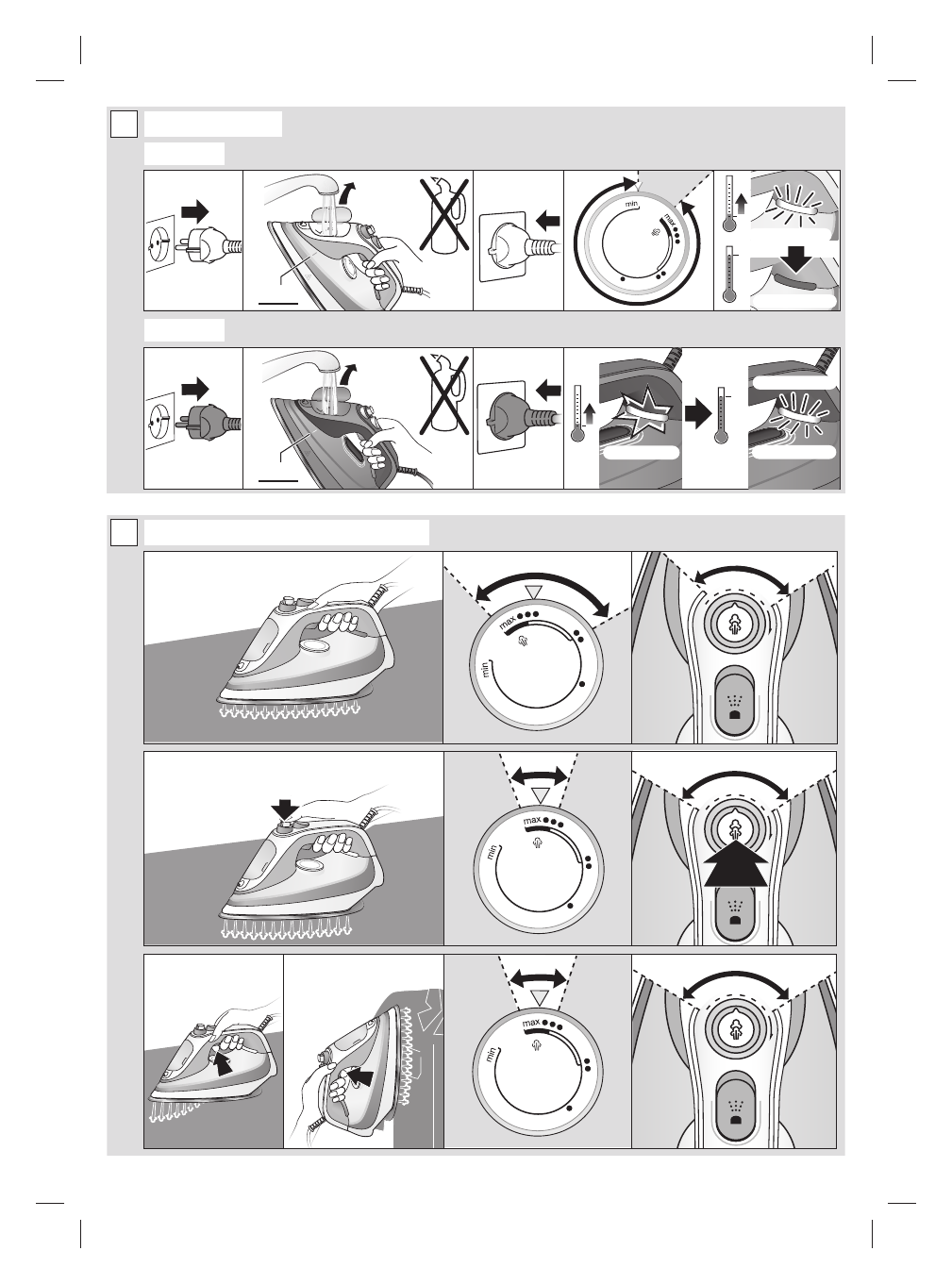 min
max
max
min
max
min
max
min