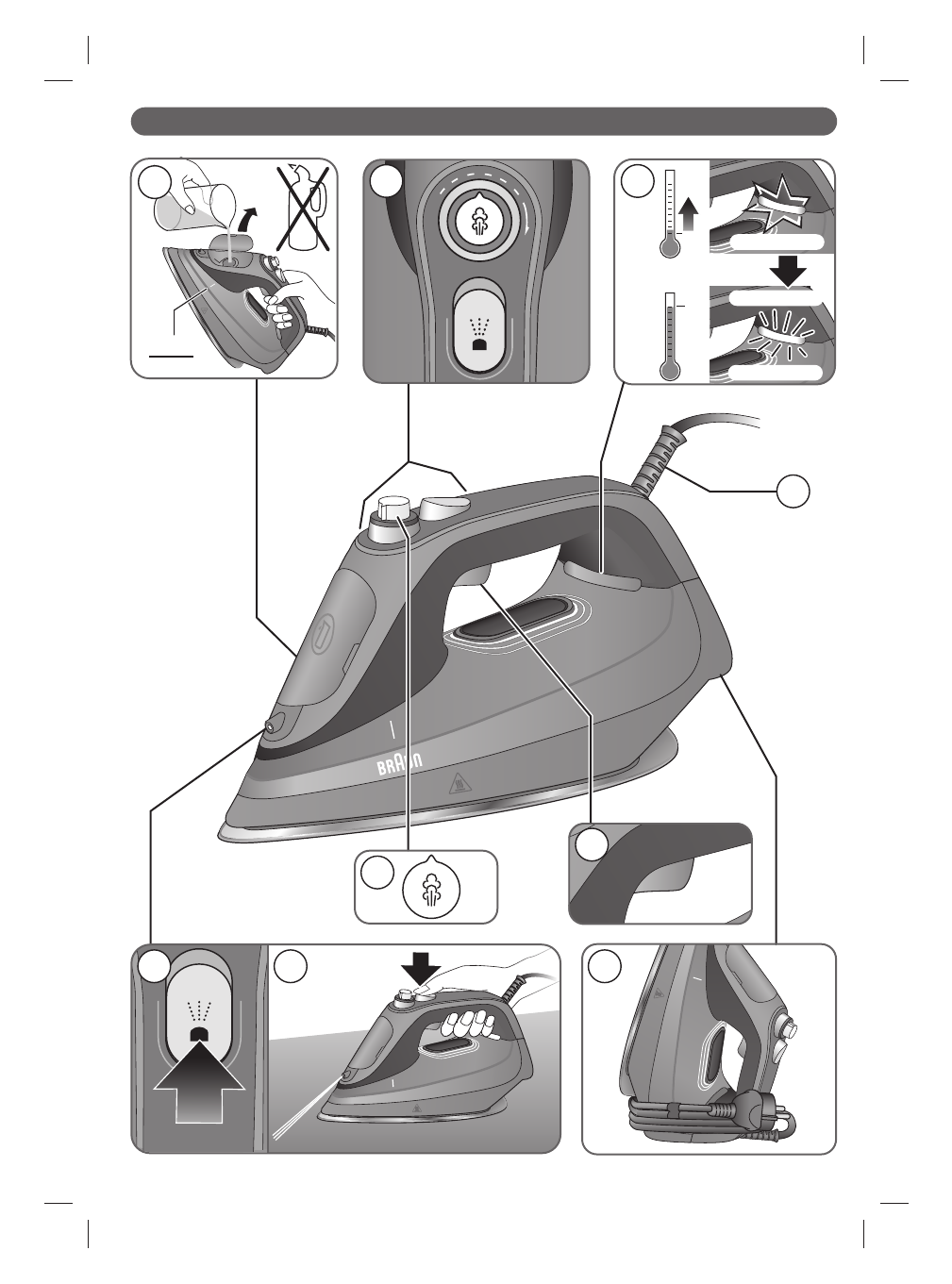 BRAUN