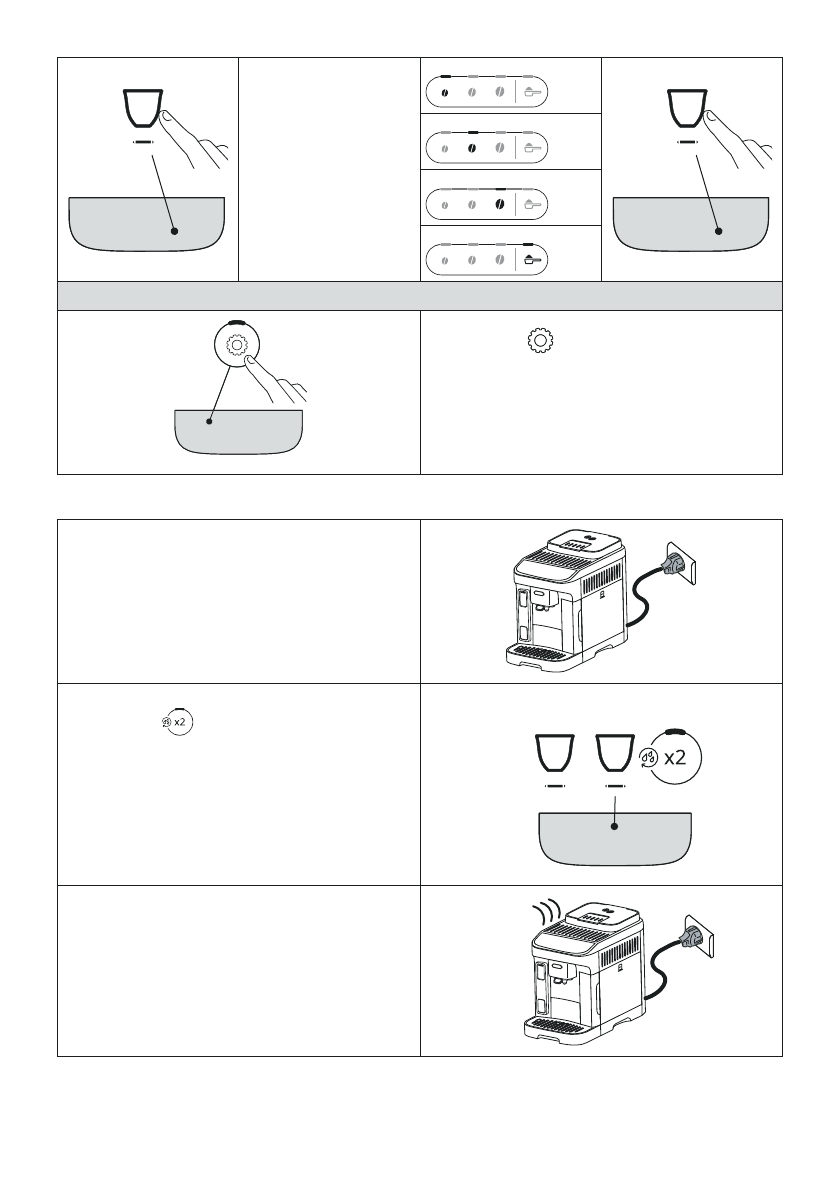 x2

x2