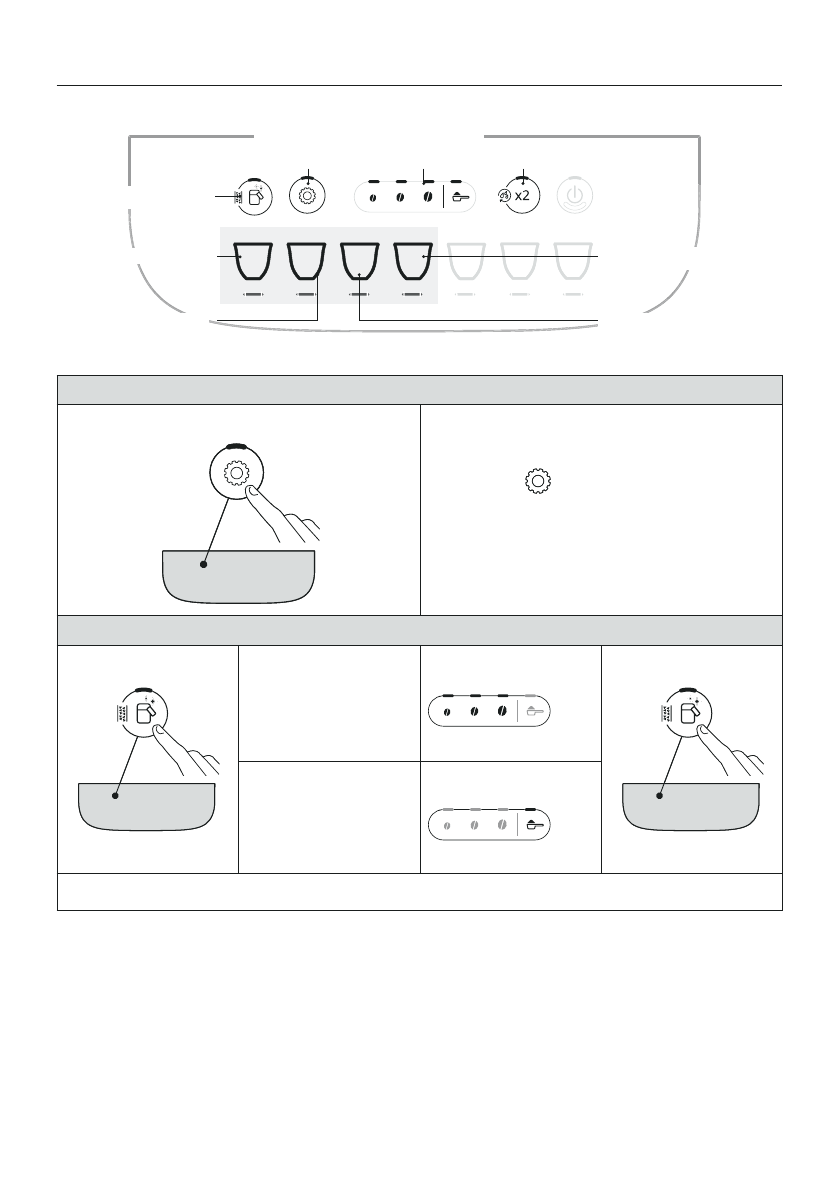 x2