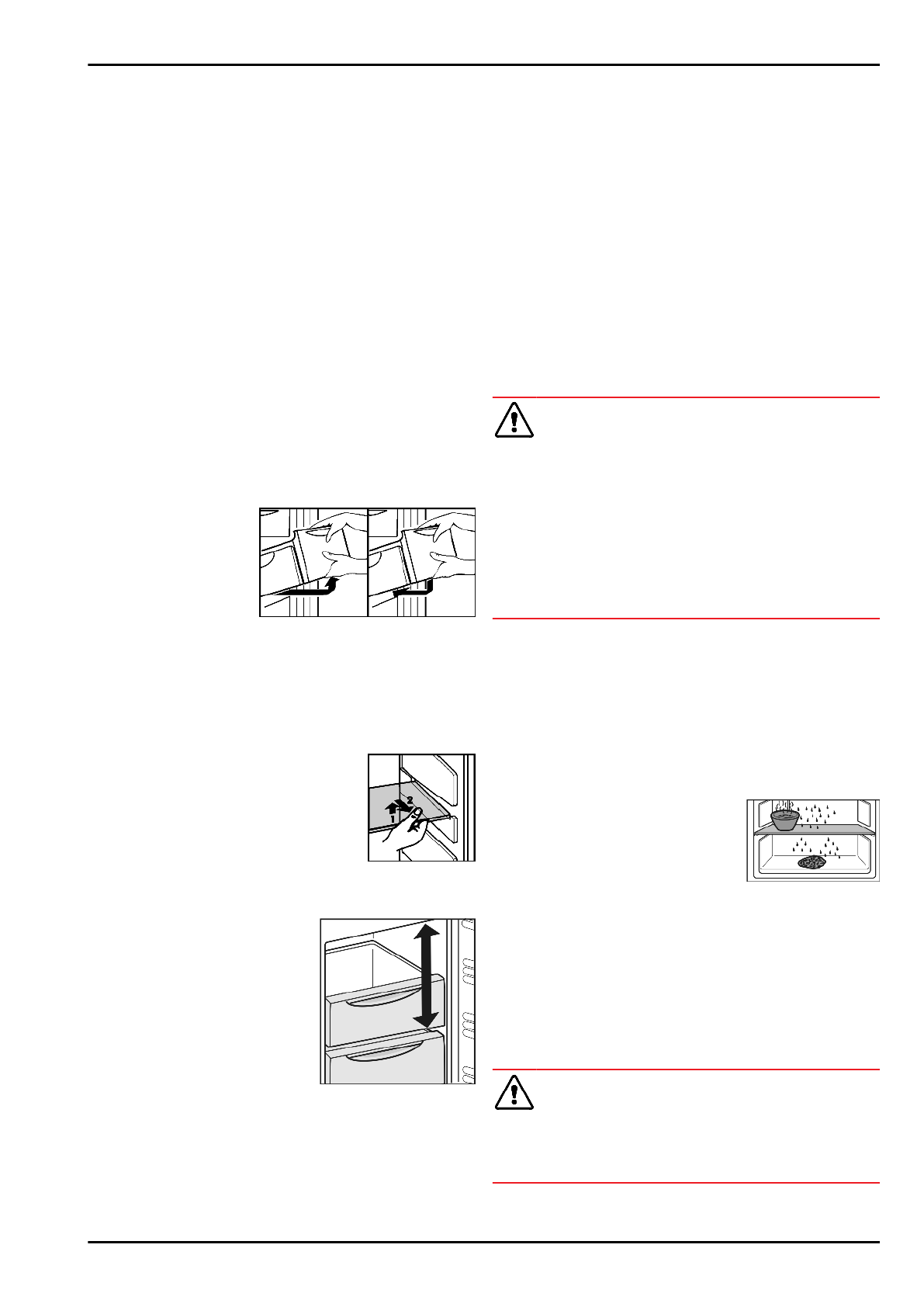 1
2