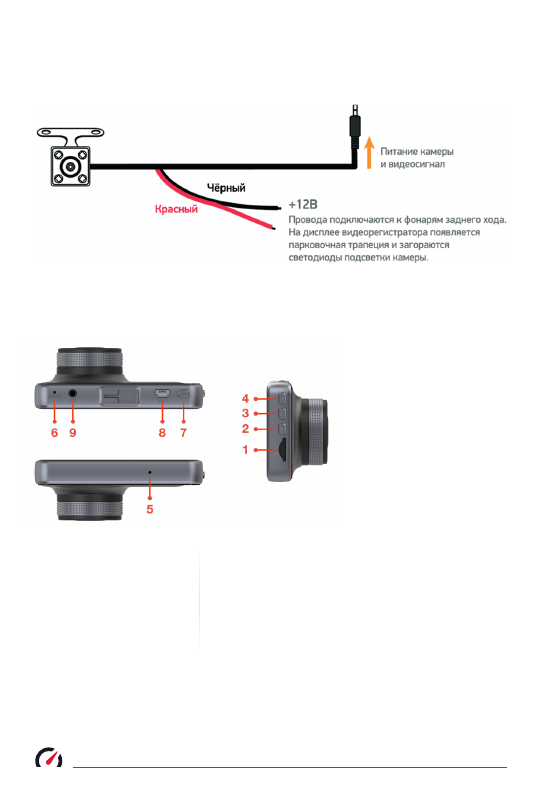 Питание камеры и видеосигнал

Чёрный

Красный

+12В

Провода подключаются к фонарям заднего хода. На дисплее видеорегистратора появляется парковочная трапеция и загораются светодиоды подсветки камеры.

6 9 8 7

5

4
3
2
1