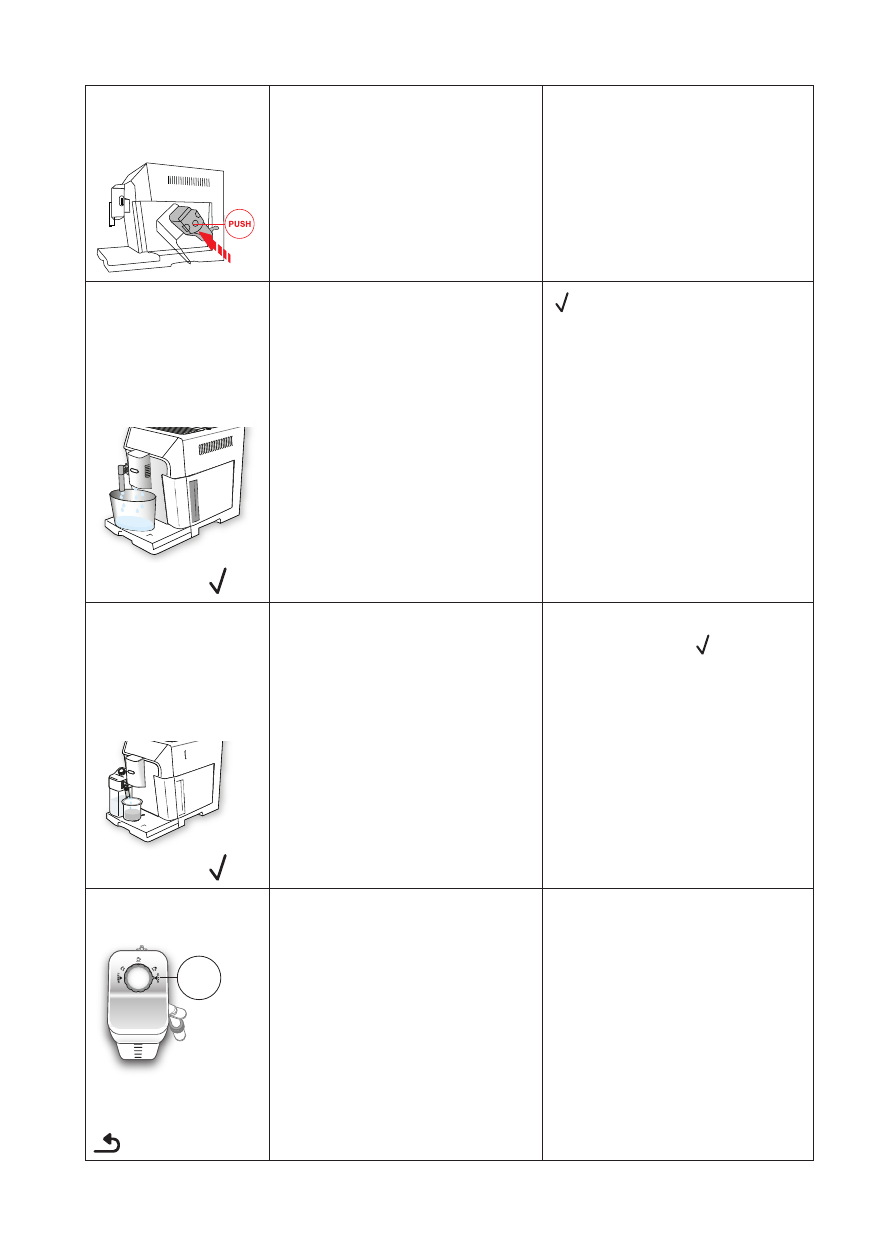 PUSH