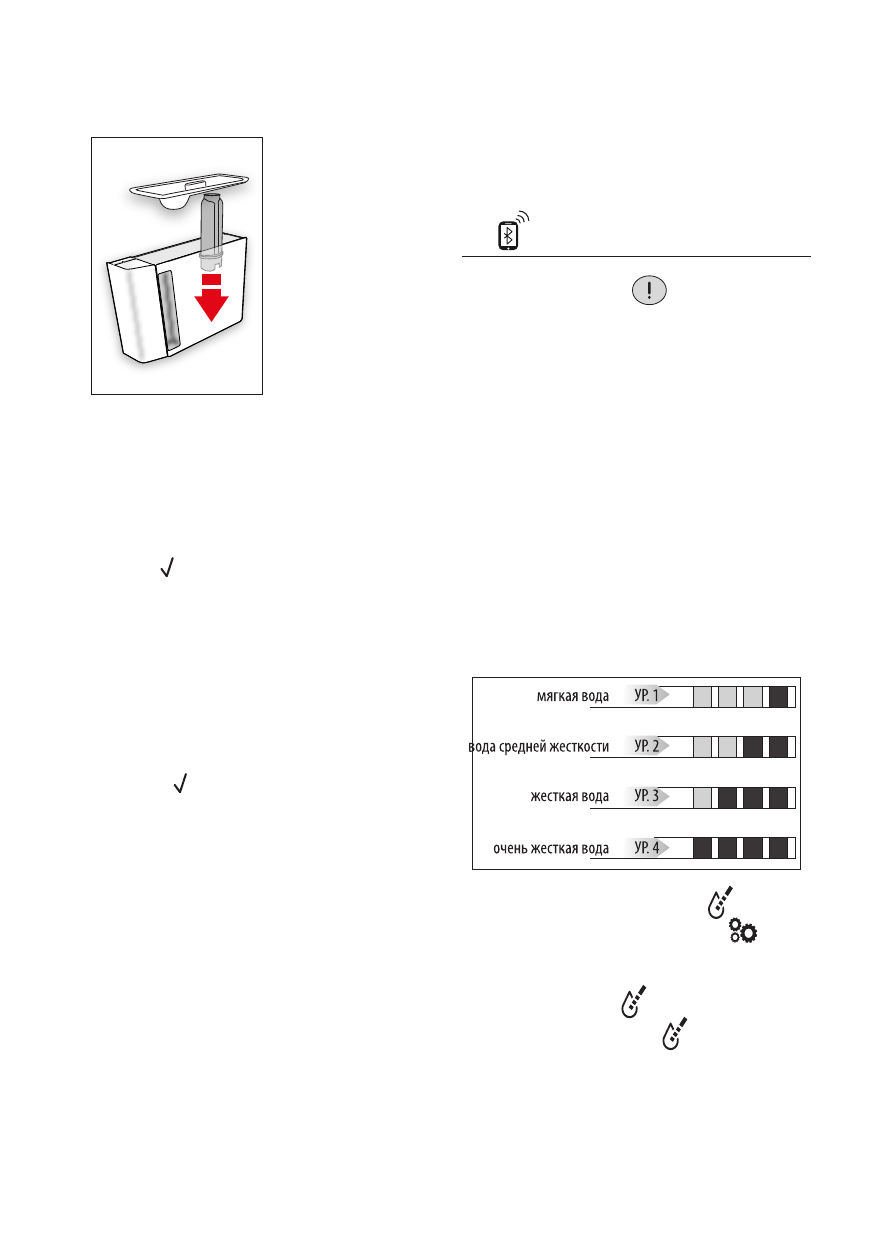 мягкая вода УР. 1

вода средней жесткости УР. 2

жесткая вода УР. 3

очень жесткая вода УР. 4