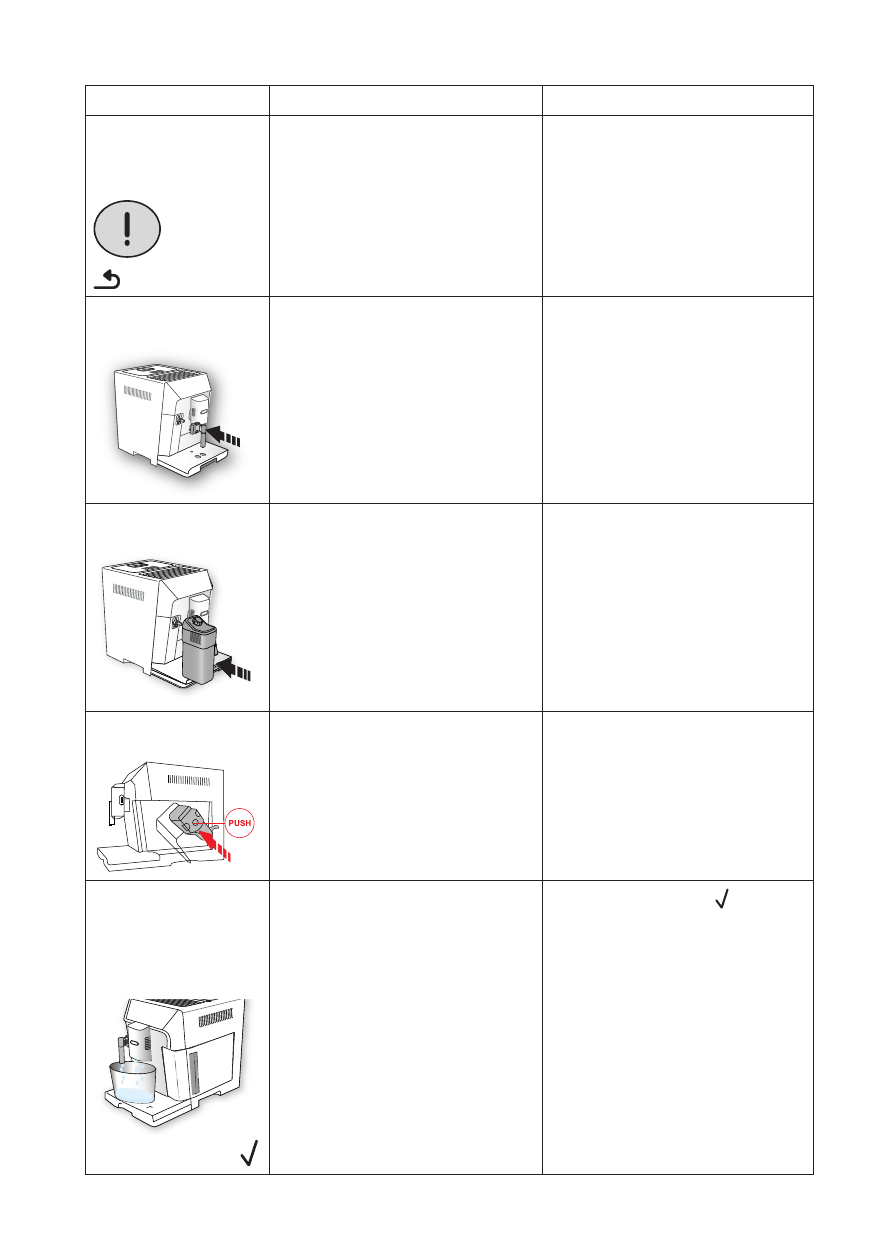 PUSH