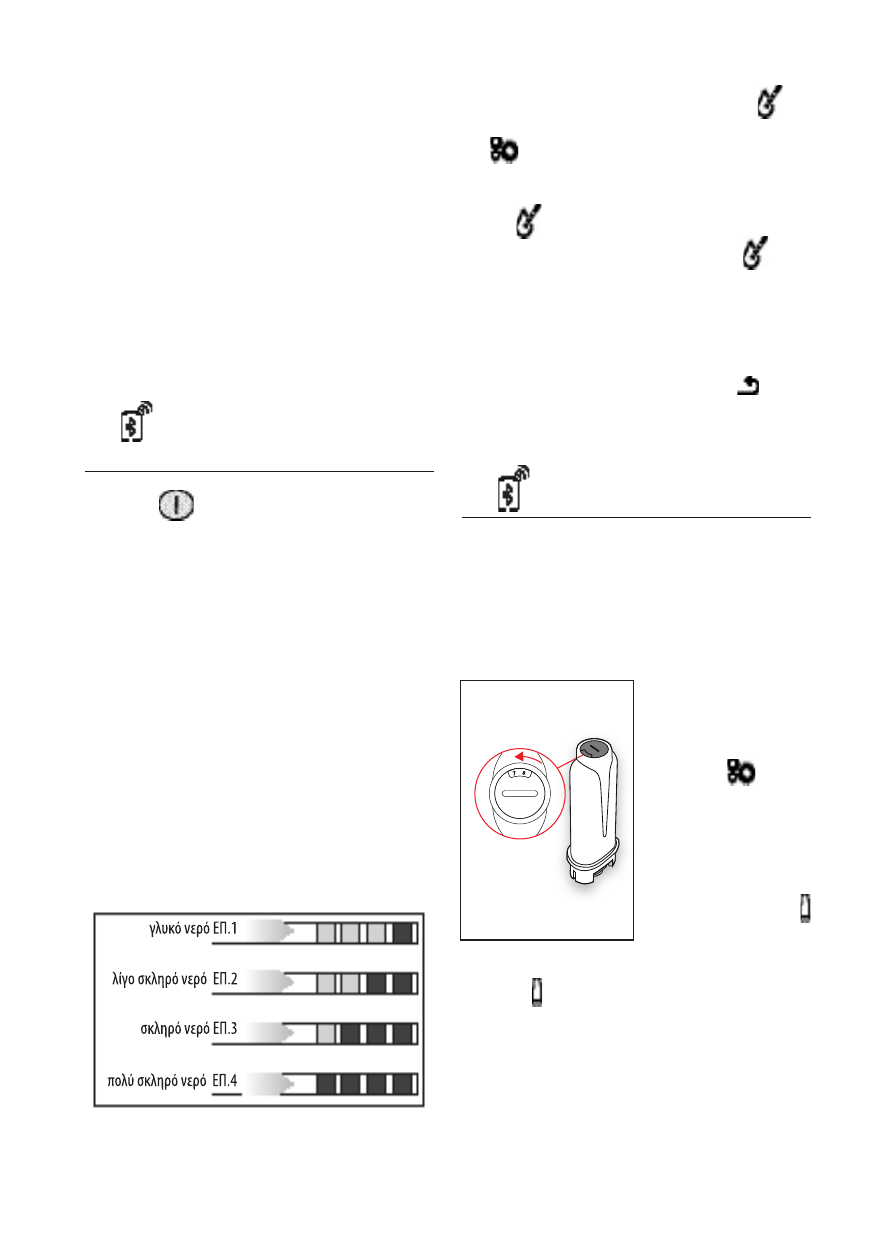 γλυκό νερό ΕΠ.1

λίγο σκληρό νερό ΕΠ.2

σκληρό νερό ΕΠ.3

πολύ σκληρό νερό ΕΠ.4