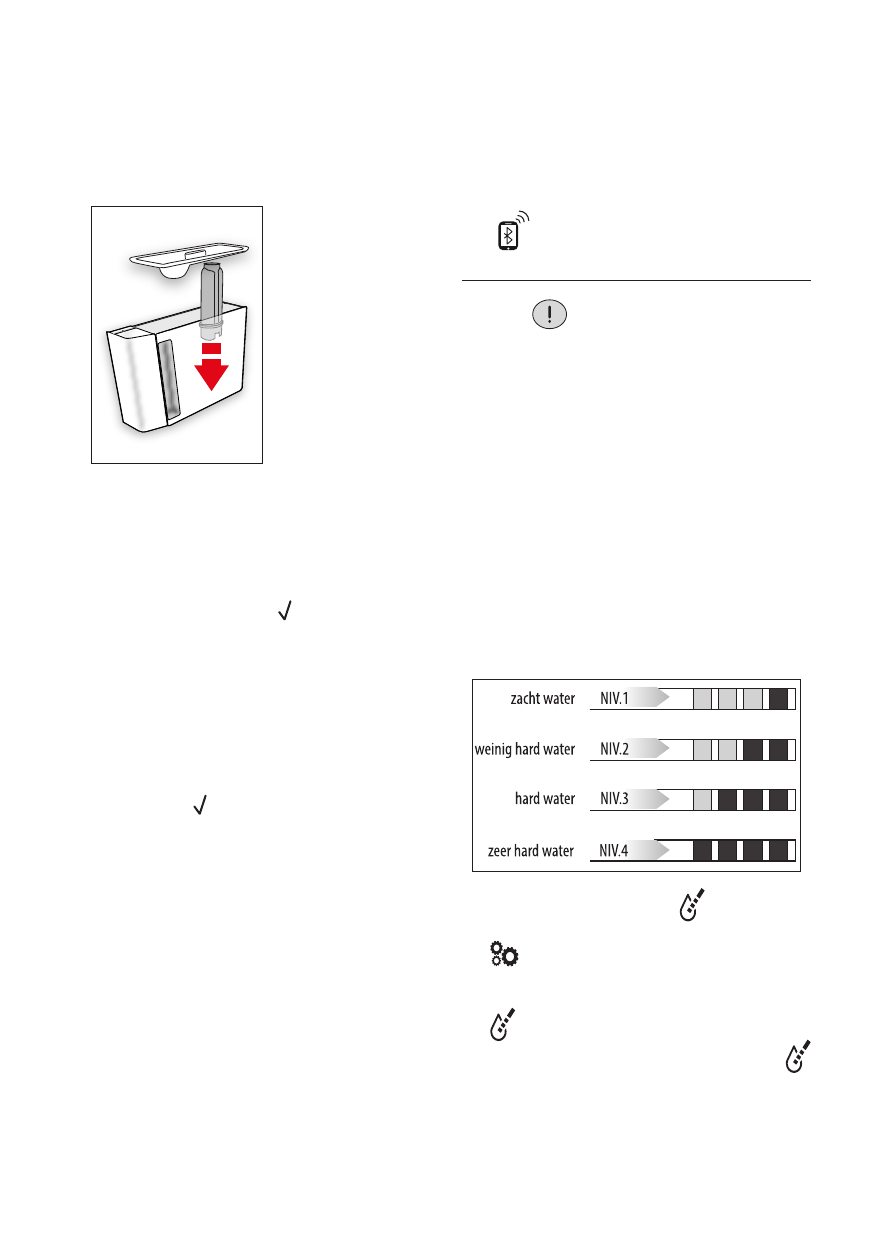 zacht water NIV.1

weinig hard water NIV.2

hard water NIV.3

zeer hard water NIV.4