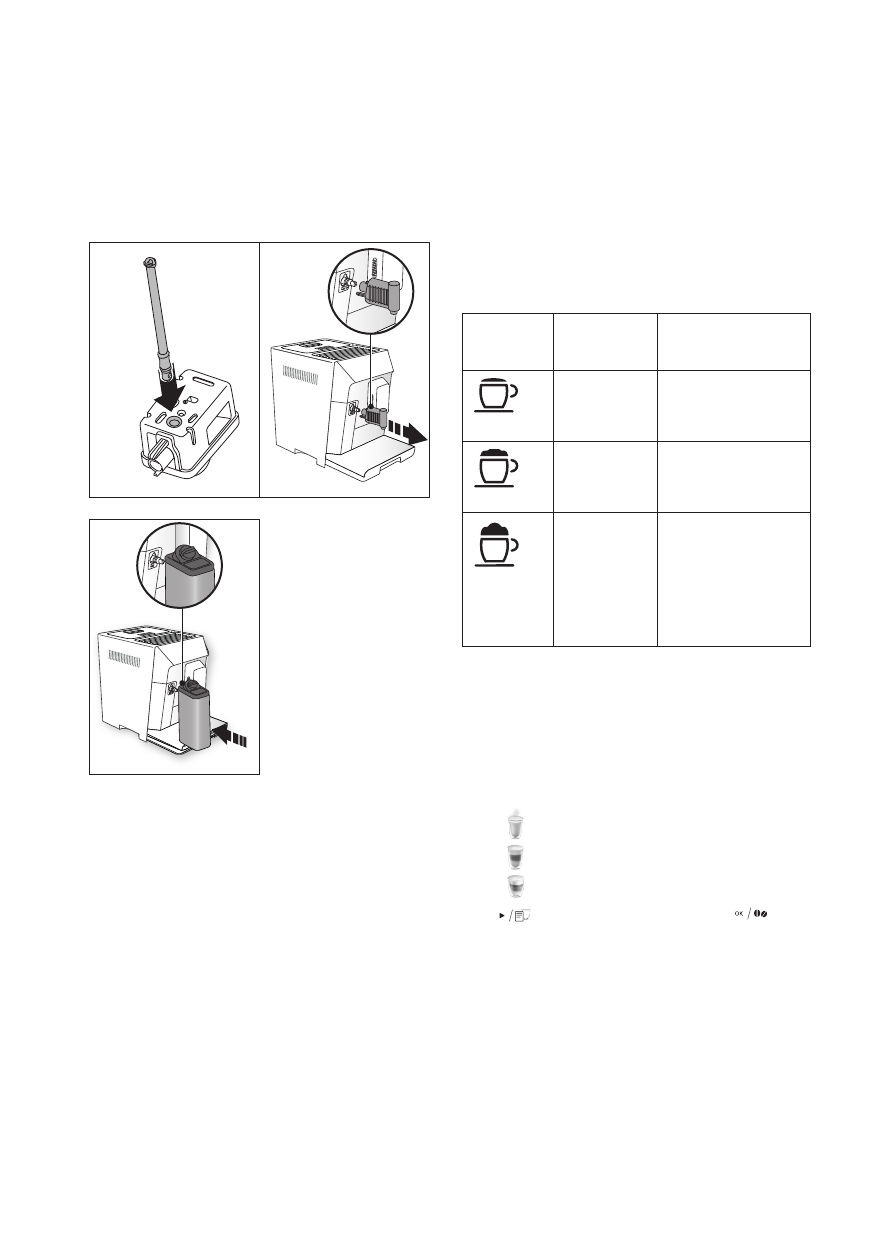 OK