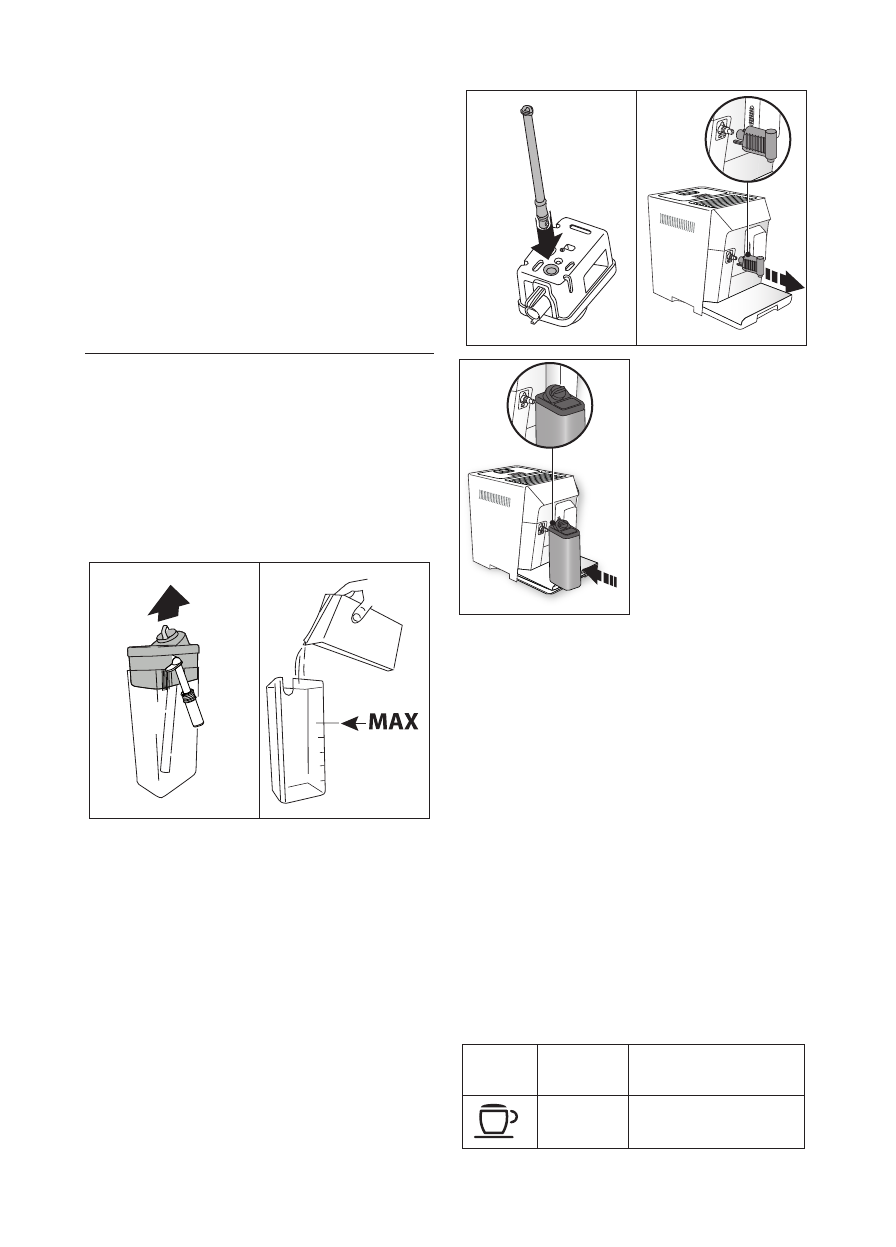 MAX