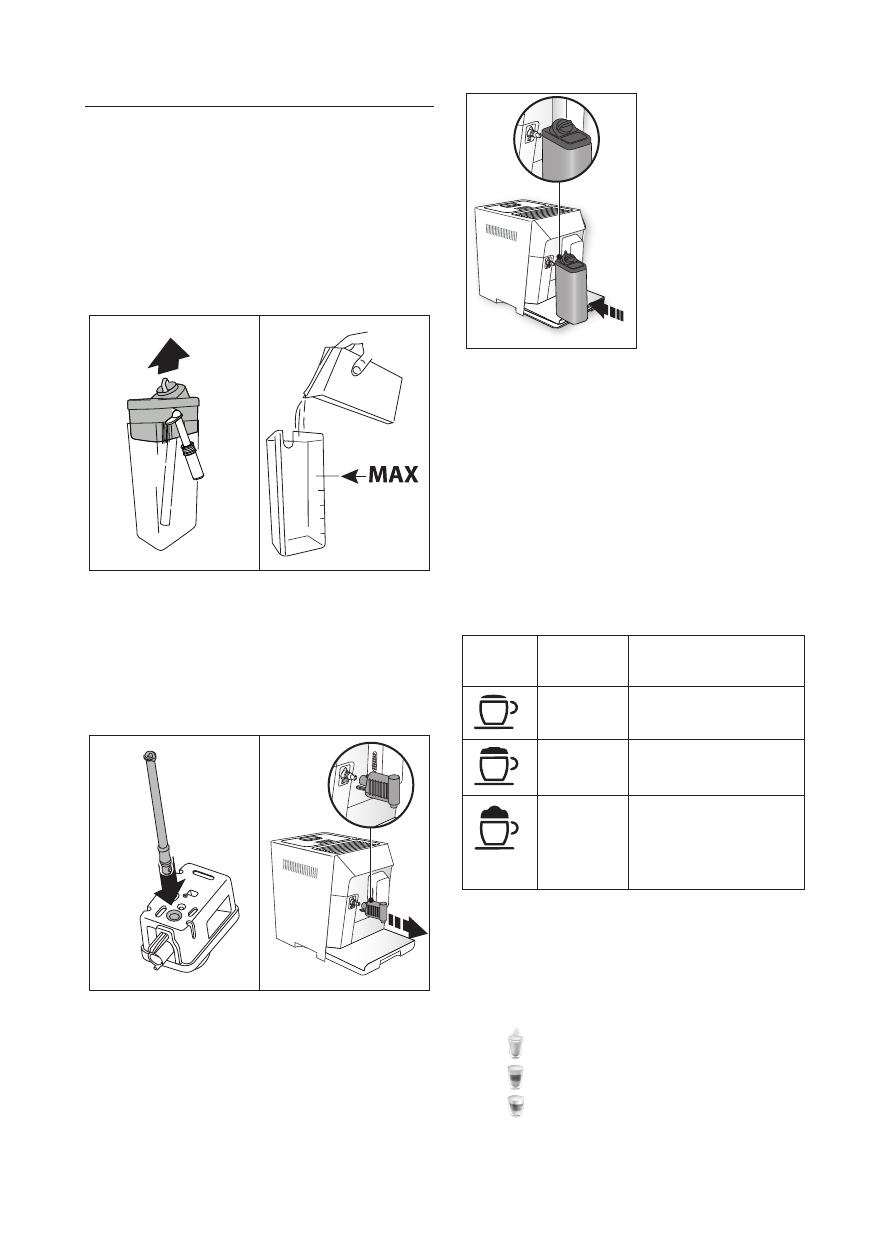 MAX