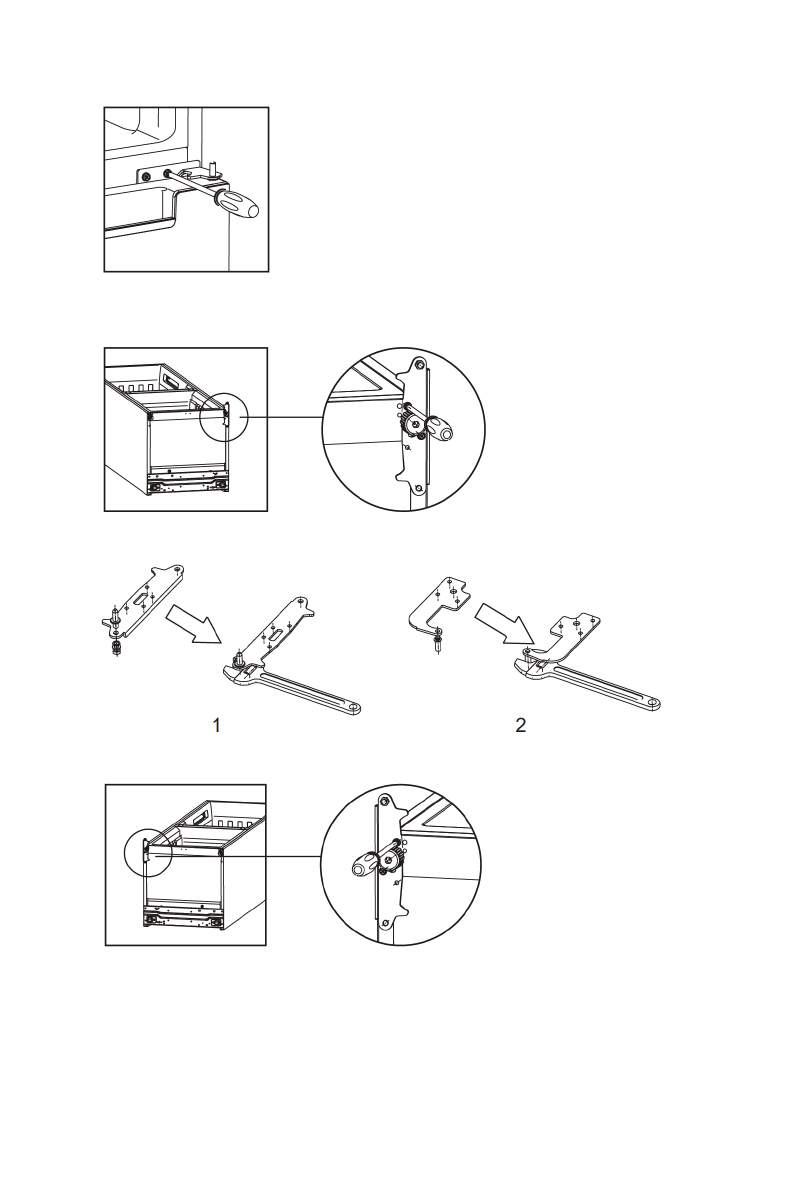 1

2