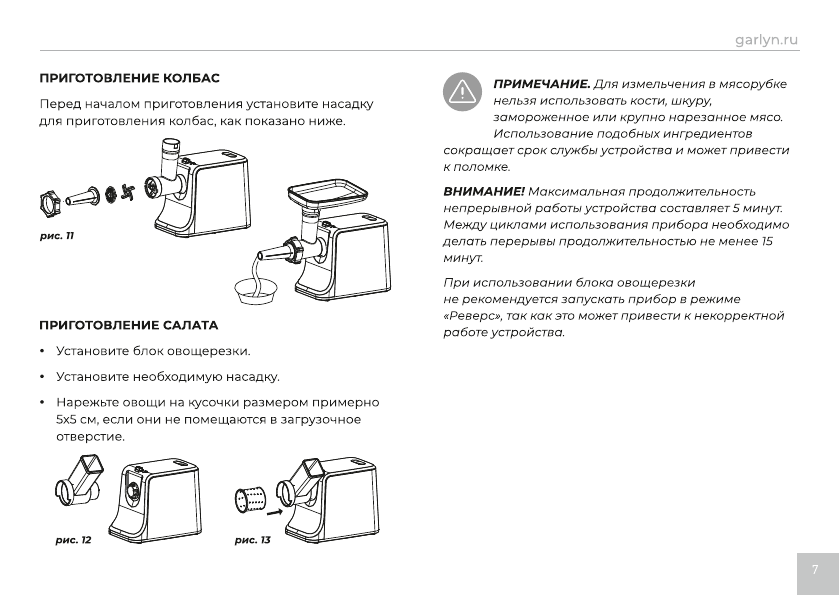 garlyn.ru

ПРИГОТОВЛЕНИЕ КОЛБАС

Перед началом приготовления установите насадку для приготовления колбас, как показано ниже.

рис. 11

ПРИГОТОВЛЕНИЕ САЛАТА

• Установите блок овощерезки.

• Установите необходимую насадку.

• Нарежьте овощи на кусочки размером примерно 5х5 см, если они не помещаются в загрузочное отверстие.

рис. 12

рис. 13

ПРИМЕЧАНИЕ. Для измельчения в мясорубке нельзя использовать кости, шкуру, замороженное или крупно нарезанное мясо. Использование подобных ингредиентов сокращает срок службы устройства и может привести к поломке.

ВНИМАНИЕ! Максимальная продолжительность непрерывной работы устройства составляет 5 минут. Между циклами использования прибора необходимо делать перерывы продолжительностью не менее 15 минут.

При использовании блока овощерезки не рекомендуется запускать прибор в режиме «Реверс», так как это может привести к некорректной работе устройства.

7