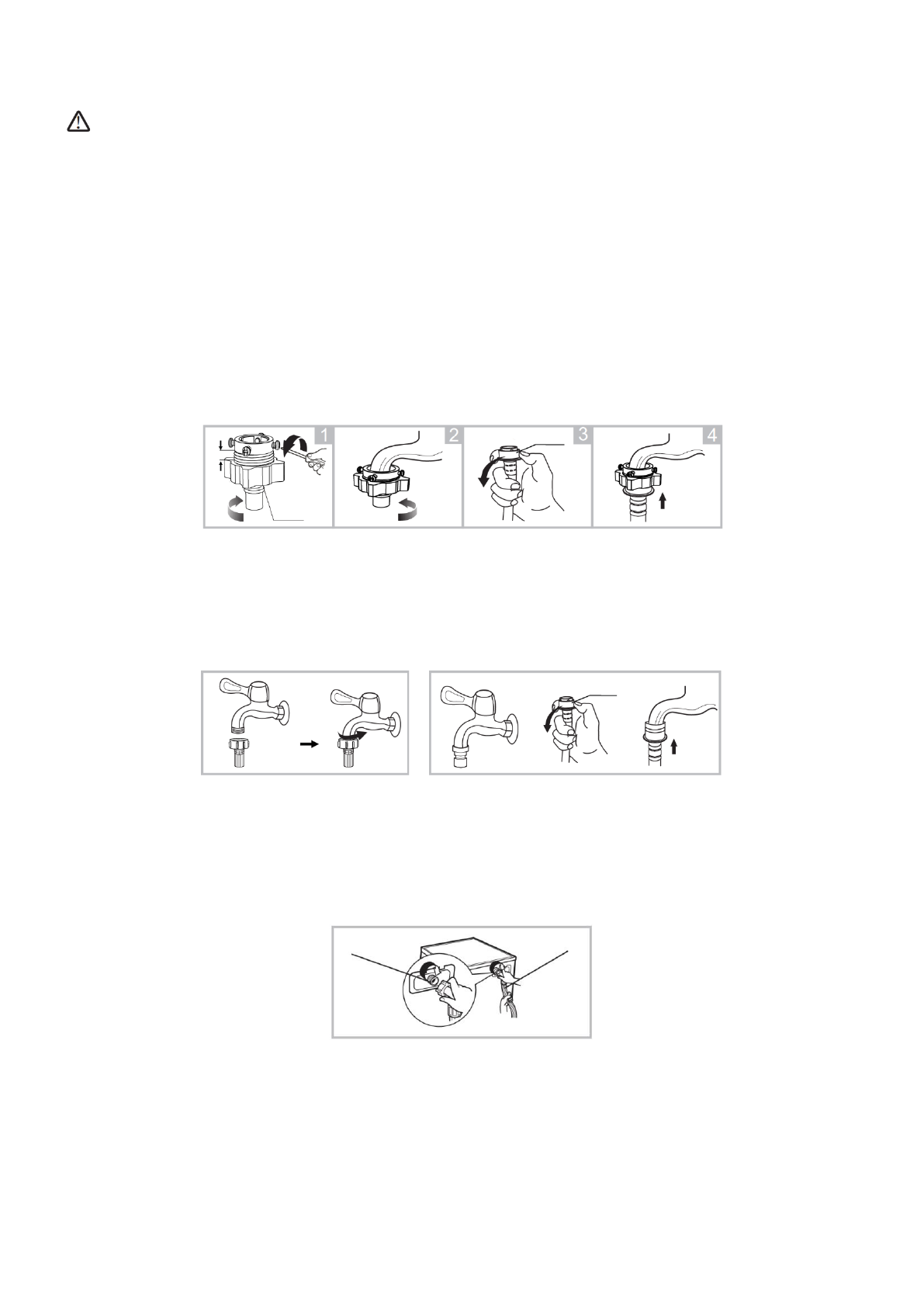 1

2

3

4