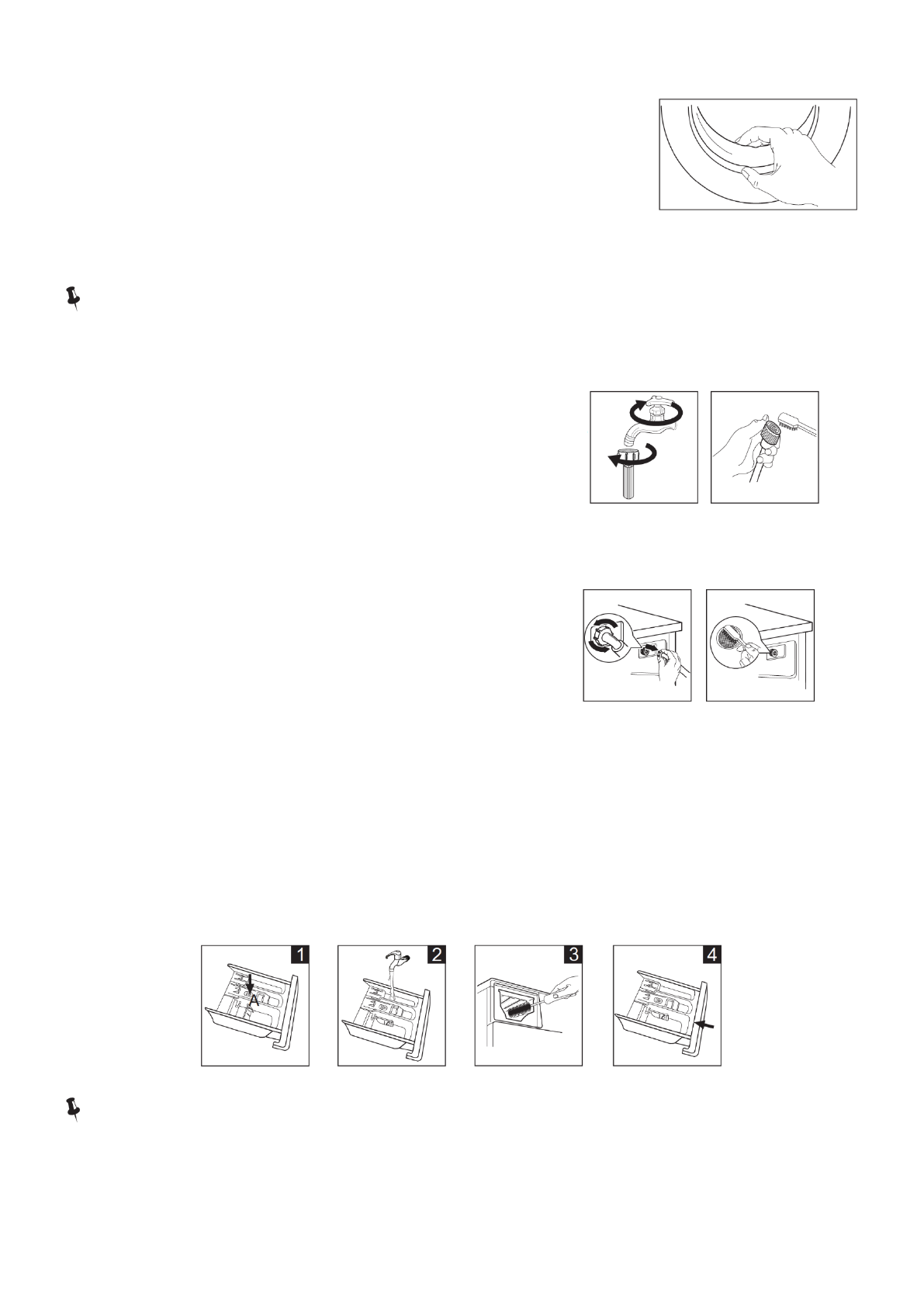 1

A

2

3

4