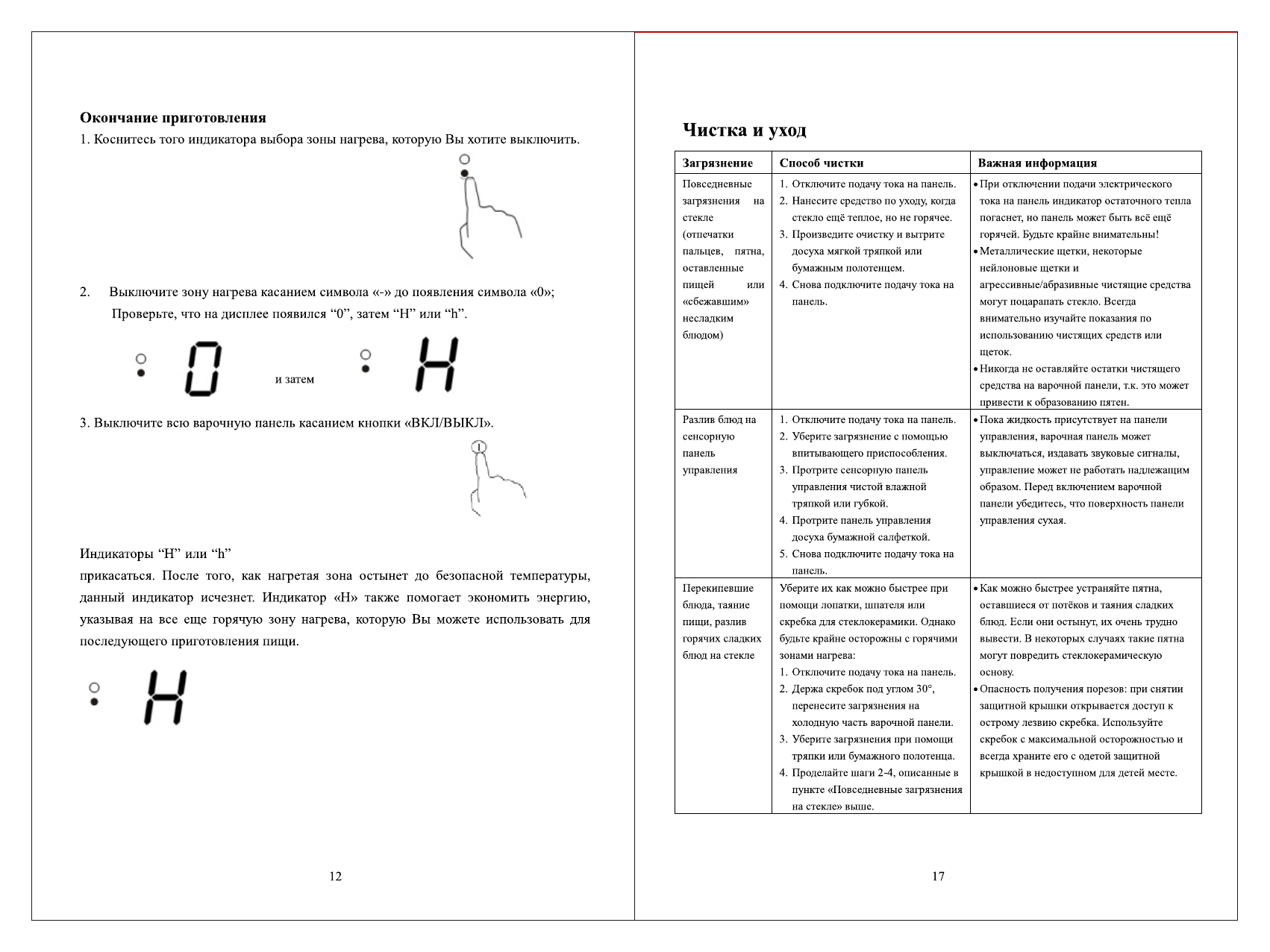 **Окончание приготовления**

1. Коснитесь того индикатора выбора зоны нагрева, которую Вы хотите выключить.

2. Выключите зону нагрева касанием символа «-» до появления символа «0»; Проверьте, что на дисплее появился “0”, затем “H” или “h”.

0 и затем H

3. Выключите всю варочную панель касанием кнопки «ВКЛ/ВЫКЛ».

Индикаторы “H” или “h”

прикасаться. После того, как нагретая зона остынет до безопасной температуры, данный индикатор исчезнет. Индикатор «H» также помогает экономить энергию, указывая на все еще горячую зону нагрева, которую Вы можете использовать для последующего приготовления пищи.

H

12

**Чистка и уход**

| Загрязнение | Способ чистки | Важная информация |
|---|---|---|
| Повседневные загрязнения на стекле (отпечатки пальцев, пятна, оставленные пищей или «сбежавшим» несладким блюдом) | 1. Отключите подачу тока на панель. 2. Нанесите средство по уходу, когда стекло ещё теплое, но не горячее. 3. Произведите очистку и вытрите досуха мягкой тряпкой или бумажным полотенцем. 4. Снова подключите подачу тока на панель. | • При отключении подачи электрического тока на панель индикатор остаточного тепла погаснет, но панель может быть всё ещё горячей. Будьте крайне внимательны! • Металлические щетки, некоторые нейлоновые щетки и агрессивные/абразивные чистящие средства могут поцарапать стекло. Всегда внимательно изучайте показания по использованию чистящих средств или щеток. • Никогда не оставляйте остатки чистящего средства на варочной панели, т.к. это может привести к образованию пятен. |
| Разлив блюд на сенсорную панель управления | 1. Отключите подачу тока на панель. 2. Уберите загрязнение с помощью впитывающего приспособления. 3. Протрите сенсорную панель управления чистой влажной тряпкой или губкой. 4. Протрите панель управления досуха бумажной салфеткой. 5. Снова подключите подачу тока на панель. | • Пока жидкость присутствует на панели управления, варочная панель может выключаться, издавать звуковые сигналы, управление может не работать надлежащим образом. Перед включением варочной панели убедитесь, что поверхность панели управления сухая. |
| Перекипевшие блюда, таяние пищи, разлив горячих сладких блюд на стекле | Уберите их как можно быстрее при помощи лопатки, шпателя или скребка для стеклокерамики. Однако будьте крайне осторожны с горячими зонами нагрева: 1. Отключите подачу тока на панель. 2. Держа скребок под углом 30°, перенесите загрязнения на холодную часть варочной панели. 3. Уберите загрязнения при помощи тряпки или бумажного полотенца. 4. Проделайте шаги 2-4, описанные в пункте «Повседневные загрязнения на стекле» выше. | • Как можно быстрее устраняйте пятна, оставшиеся от потёков и таяния сладких блюд. Если они остынут, их очень трудно вывести. В некоторых случаях такие пятна могут повредить стеклокерамическую основу. • Опасность получения порезов: при снятии защитной крышки открывается доступ к острому лезвию скребка. Используйте скребок с максимальной осторожностью и всегда храните его с одетой защитной крышкой в недоступном для детей месте. |

17