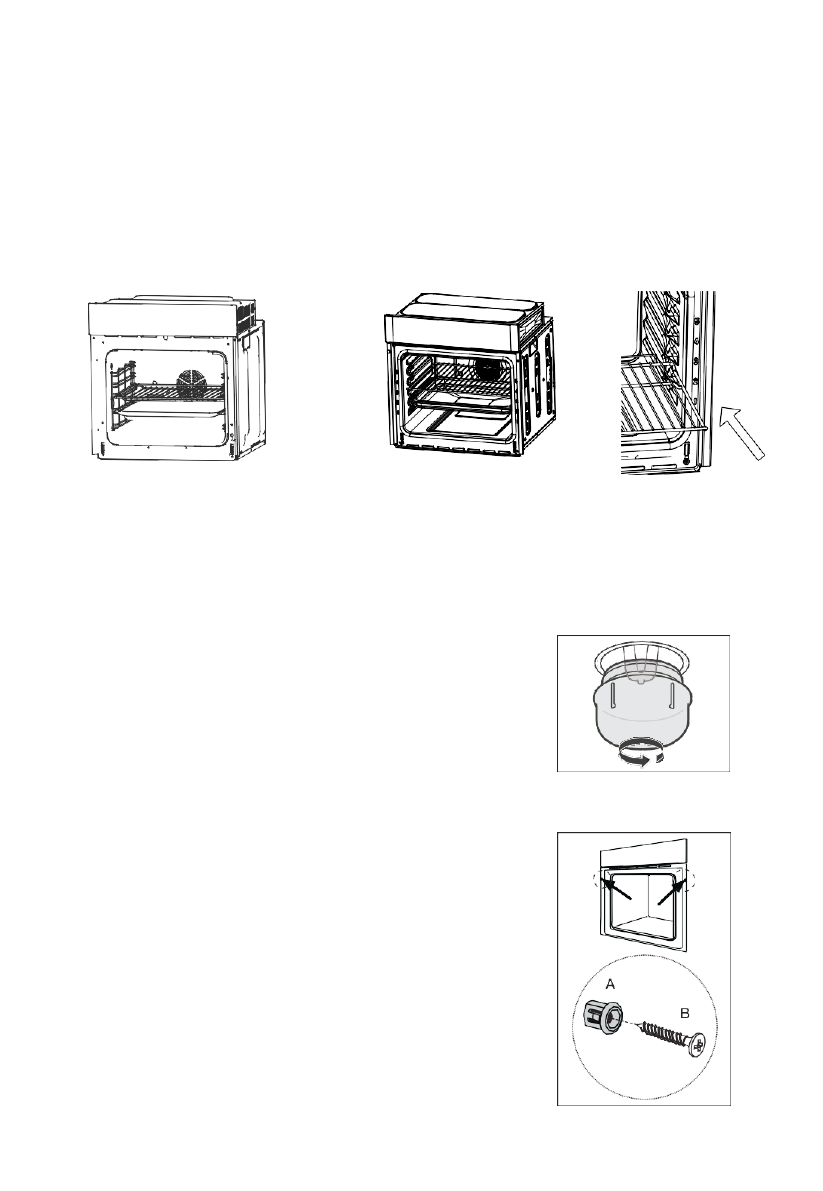 A

B