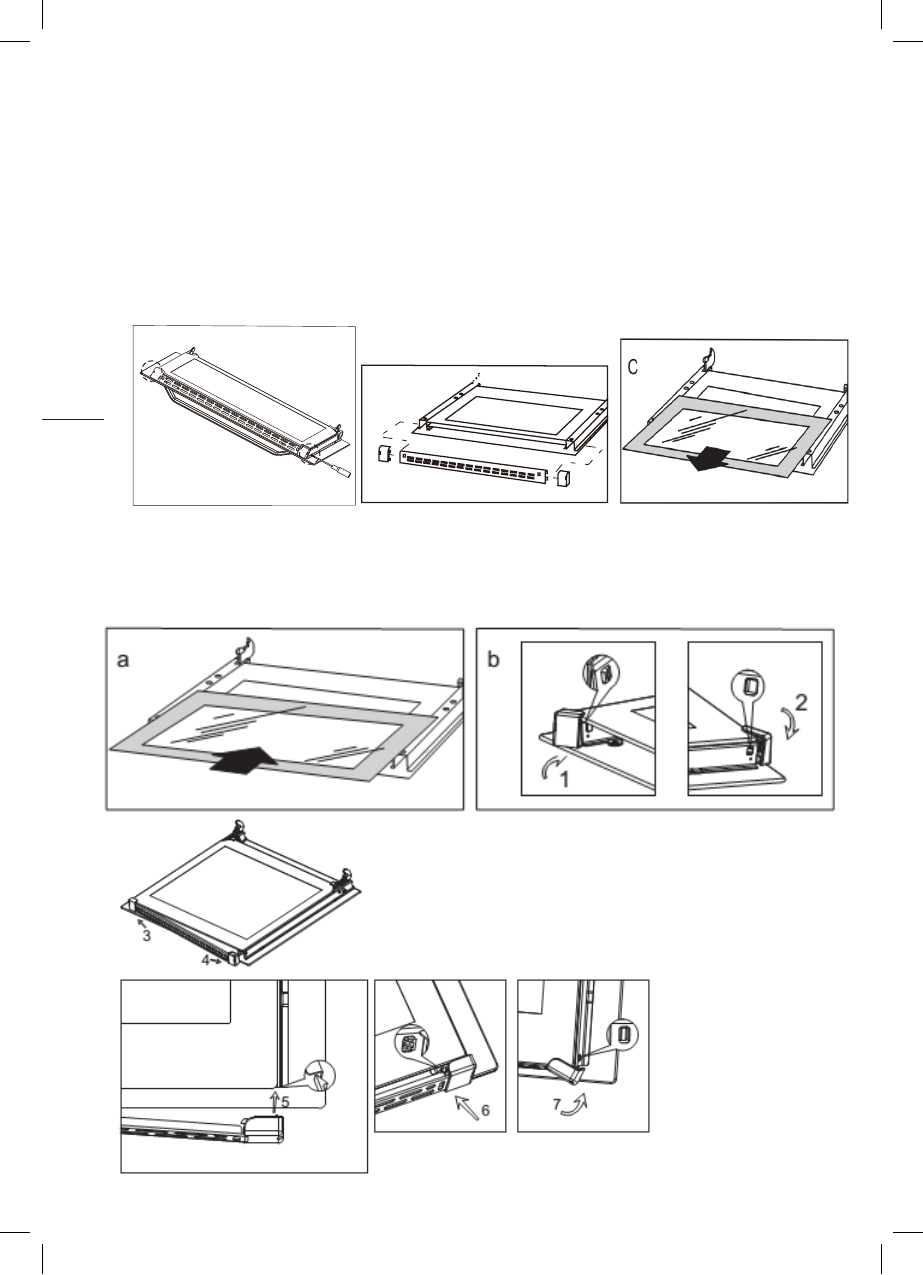 C

a

b

1

2

3

4

5

6

7