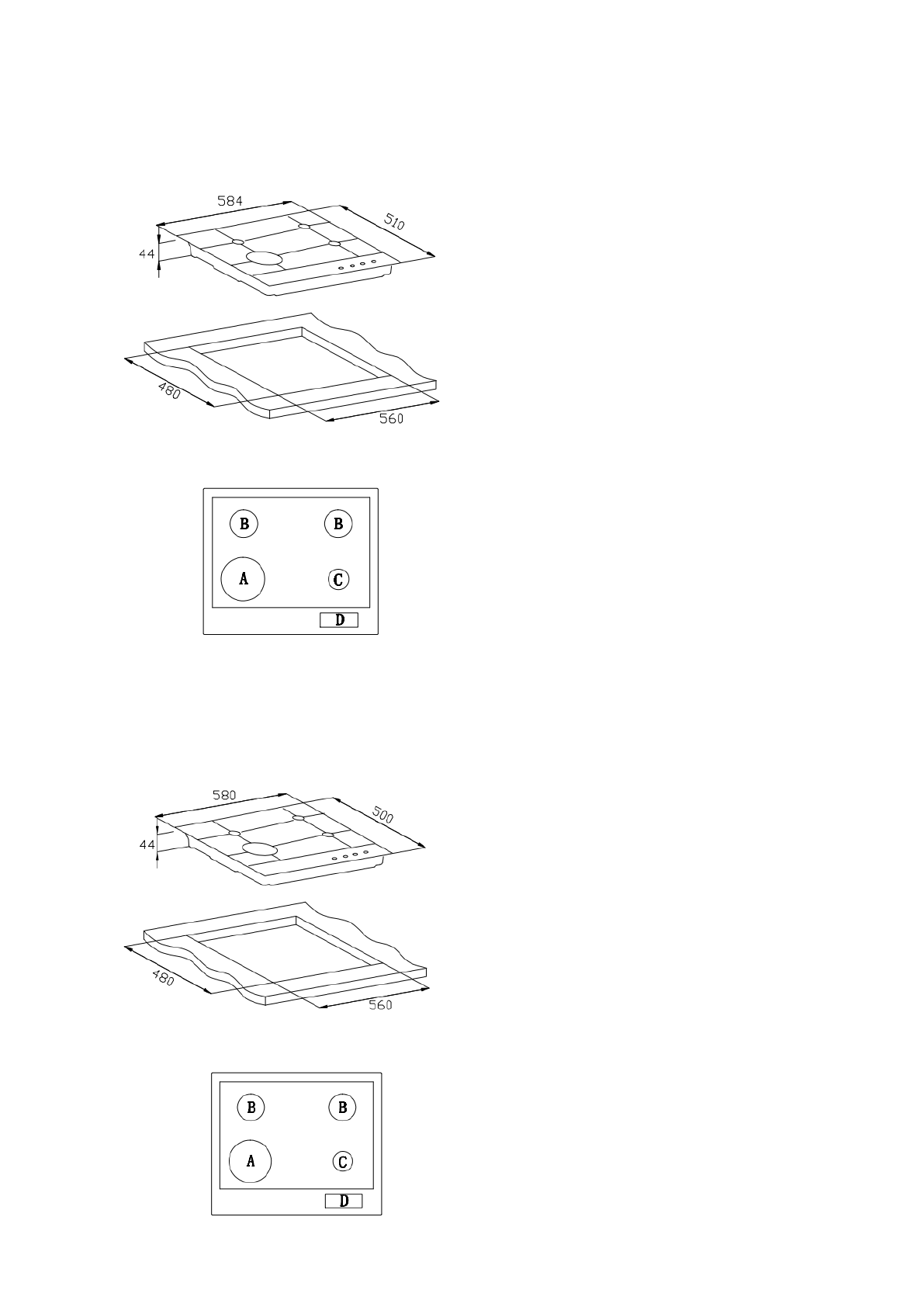 584
510
44
480
560

B
B
A
C
D

580
500
44
480
560

B
B
A
C
D