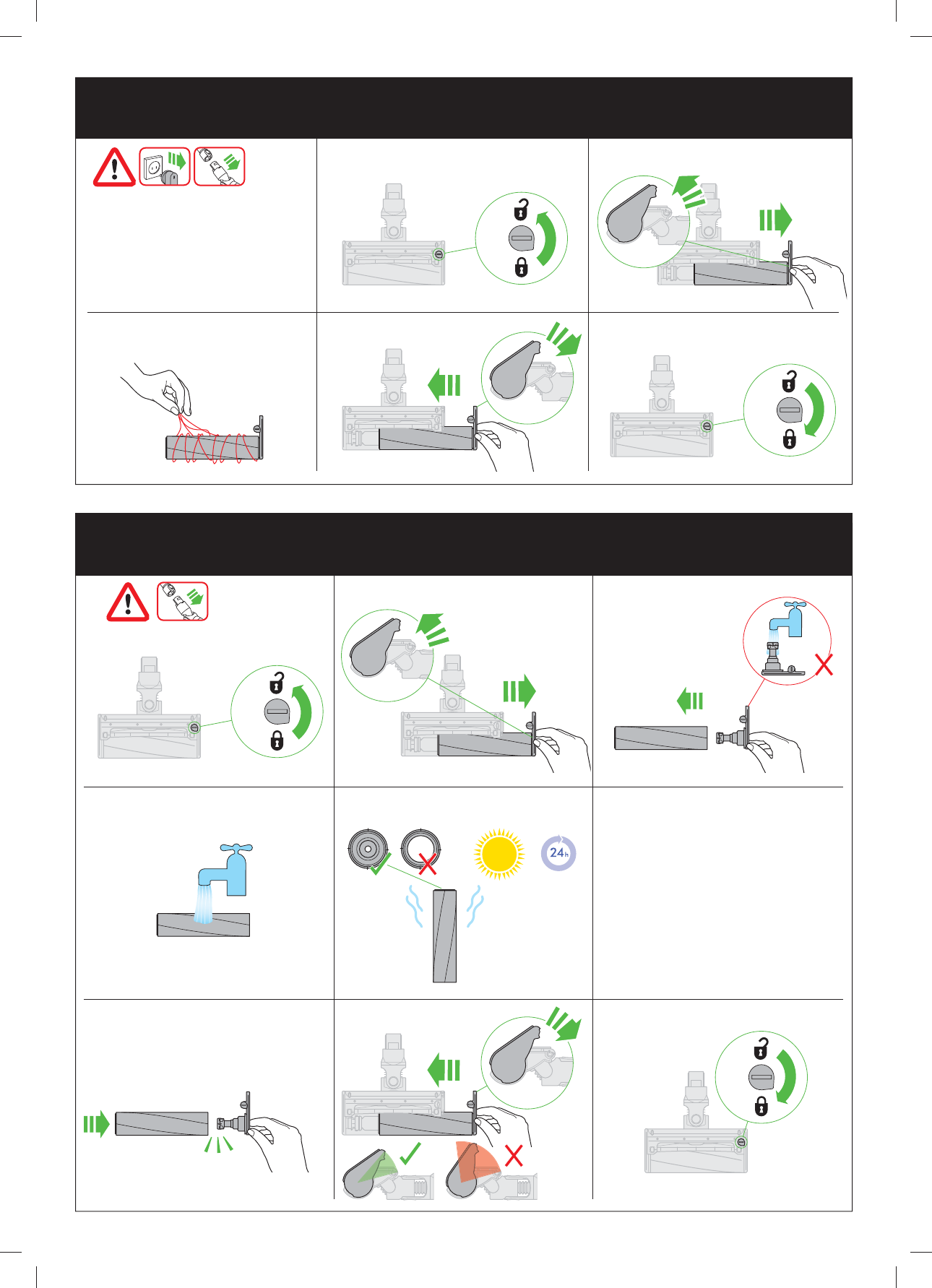 24h