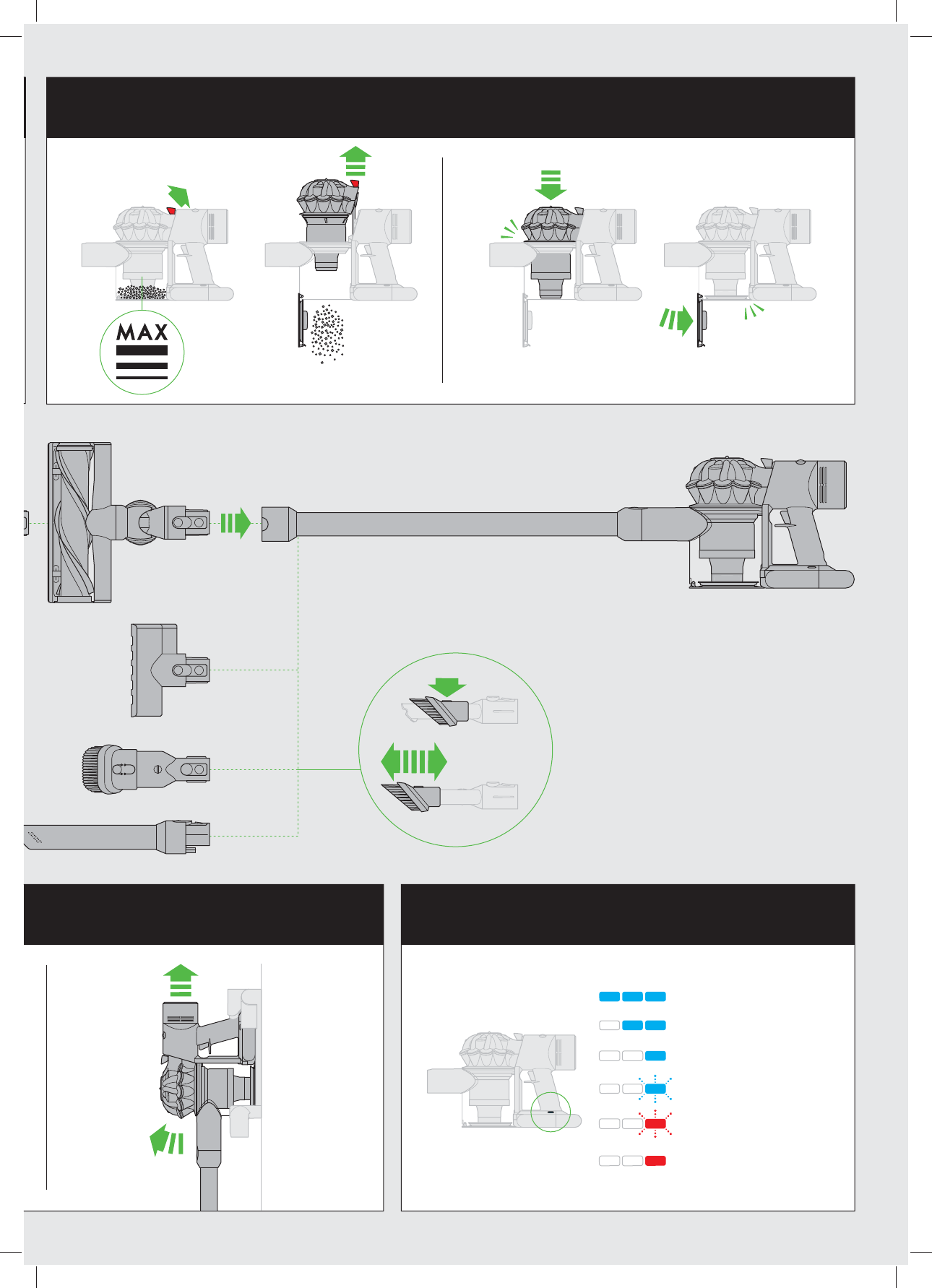 MAX