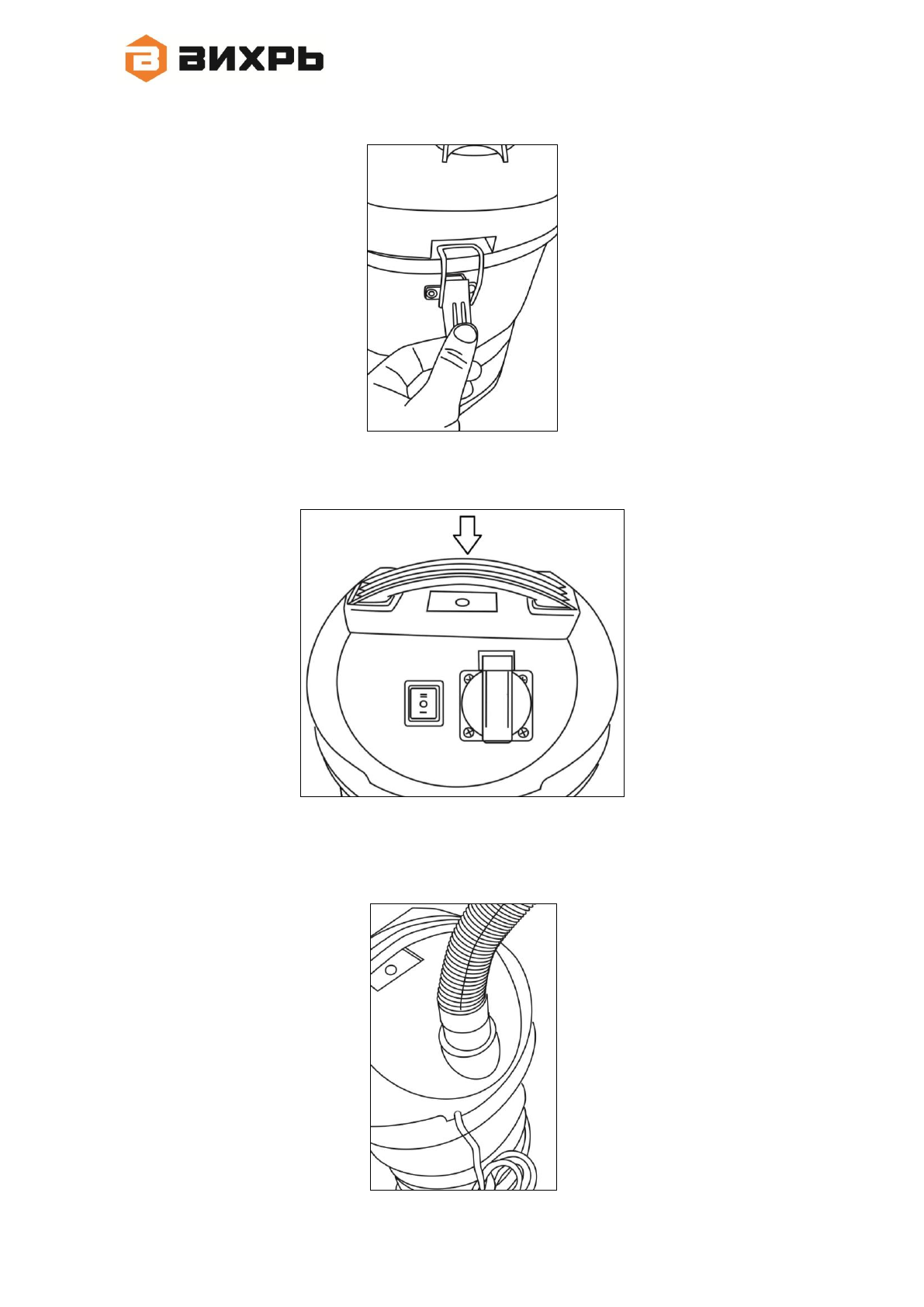 ВИХРЬ