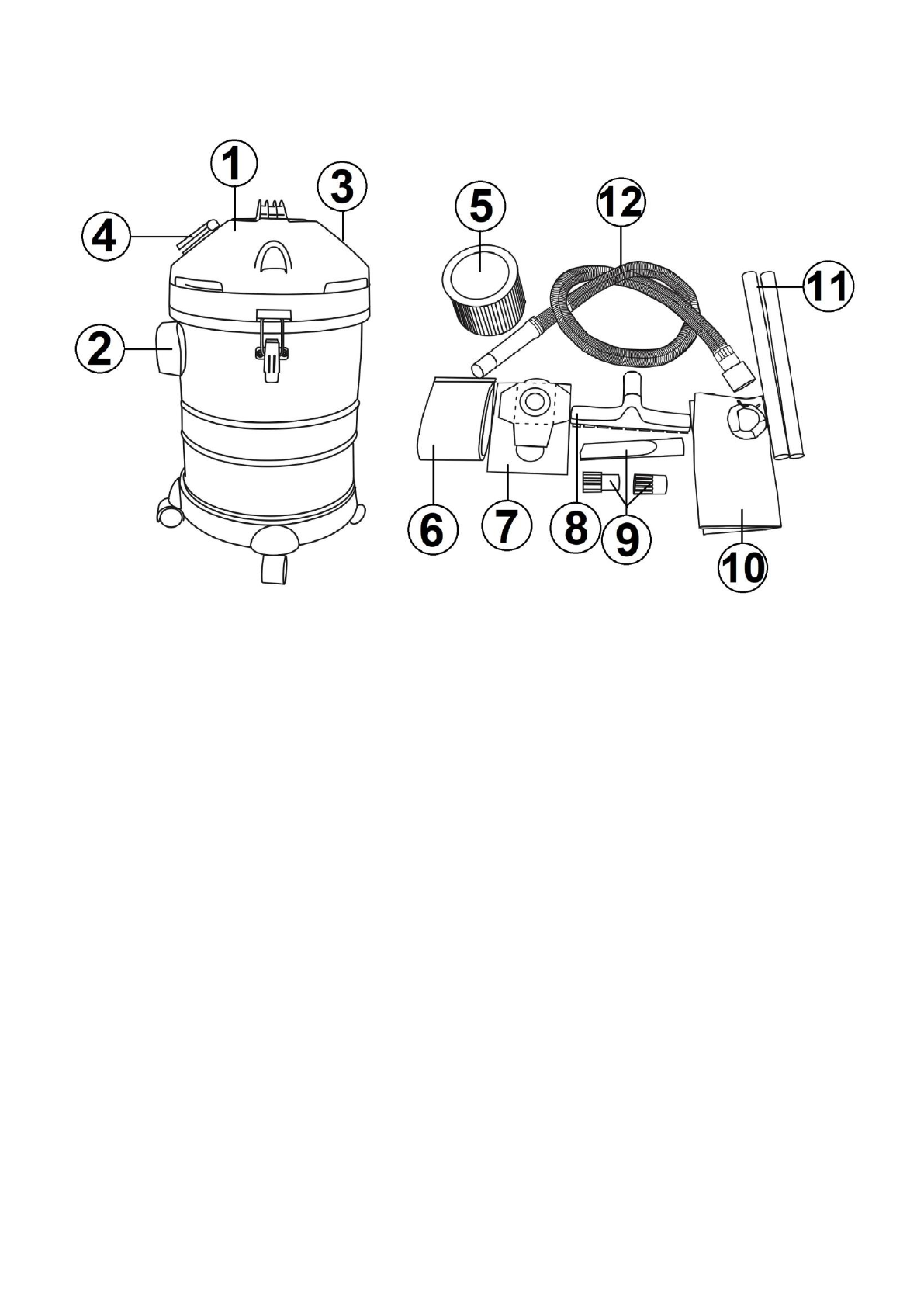 1
3
4
2
5
12
11
6
7
8
9
10