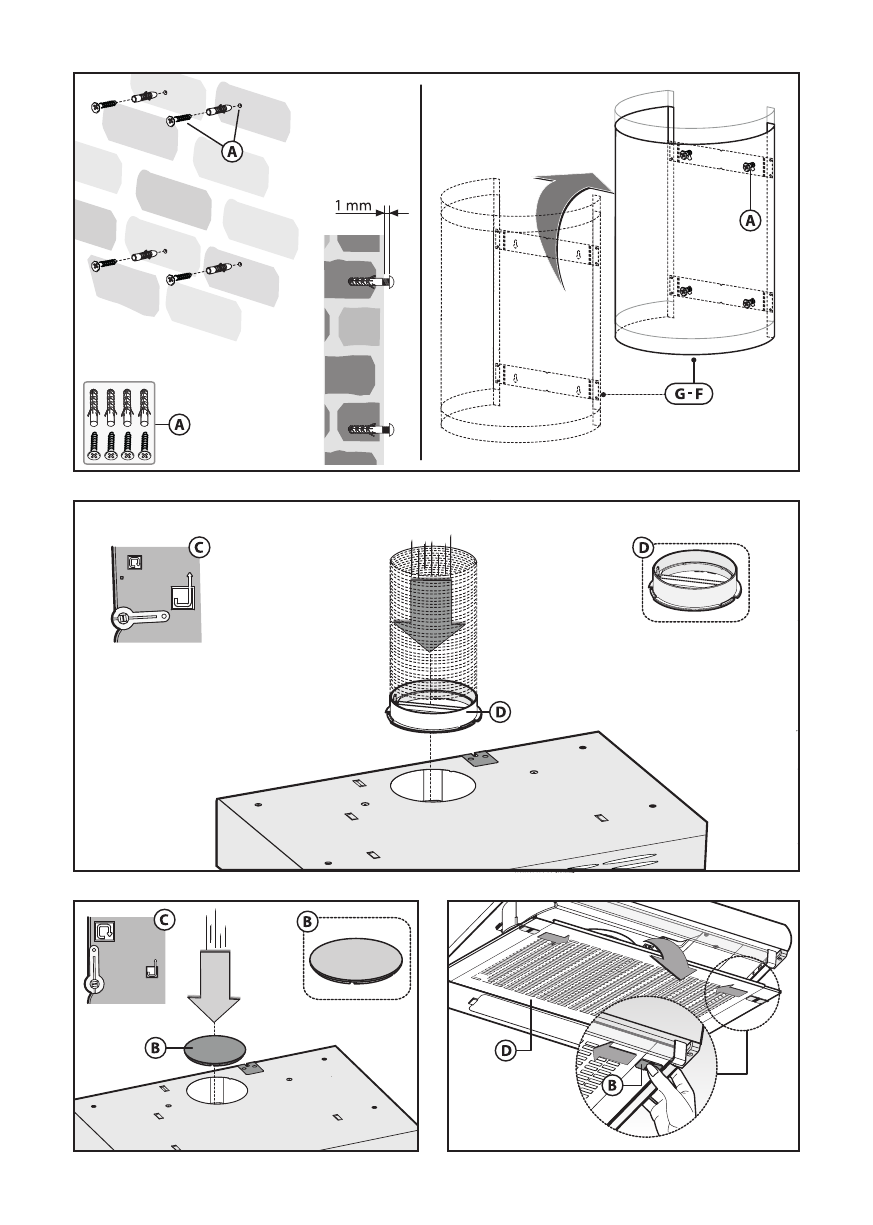 A
1 mm
A
A
G - F
C
D
D
C
B
B
D
B