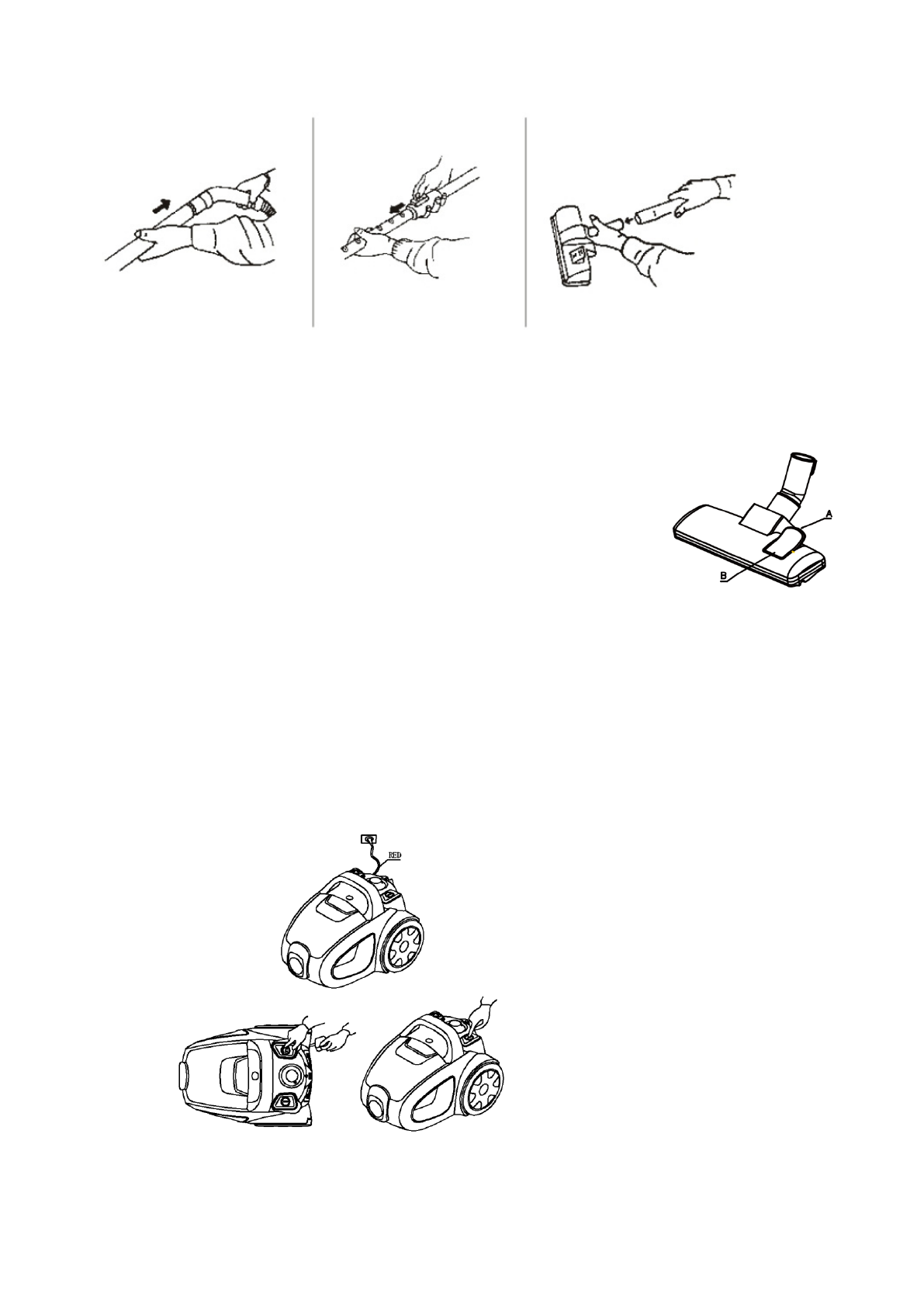 A
B
RED