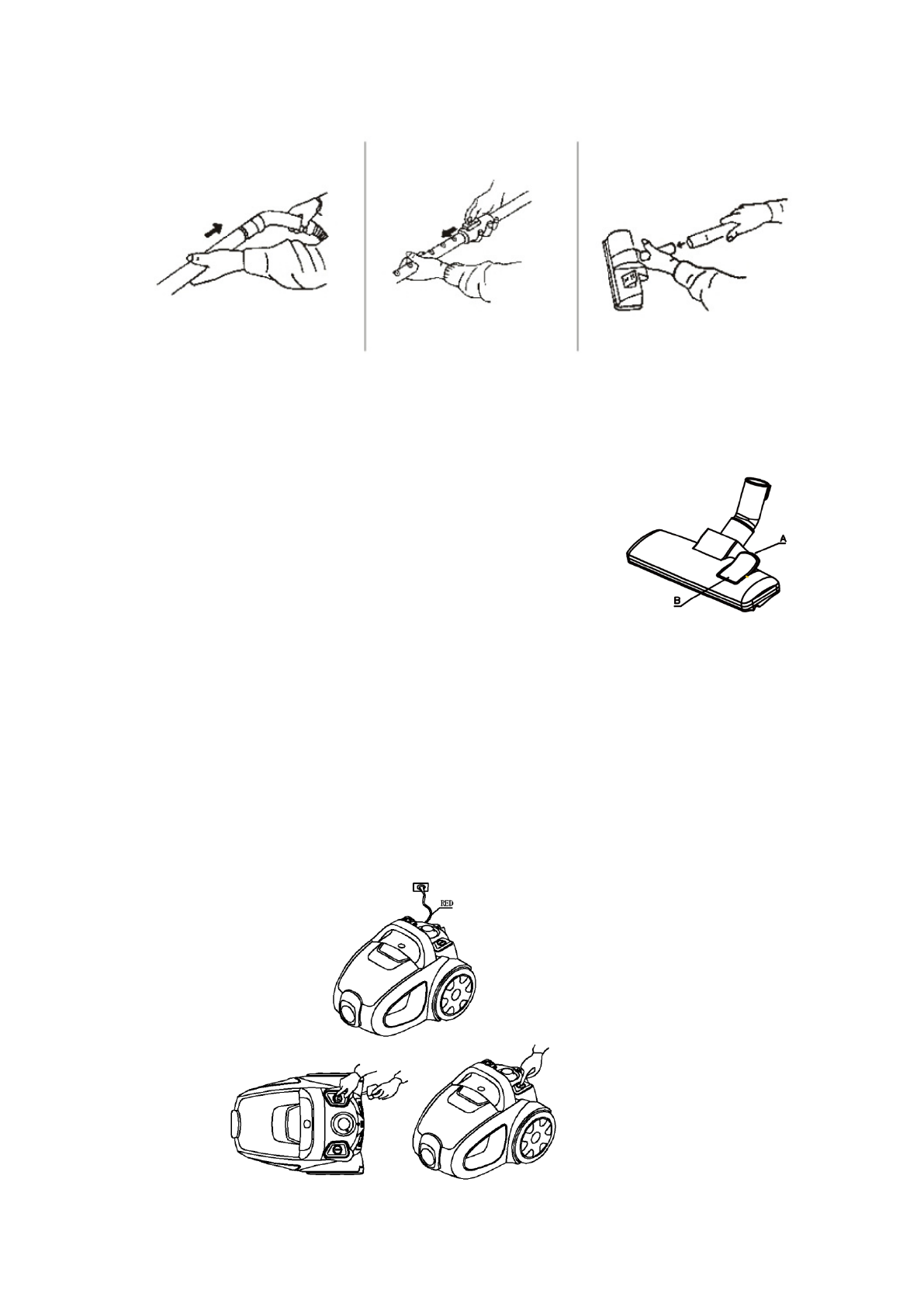 A
B

RED