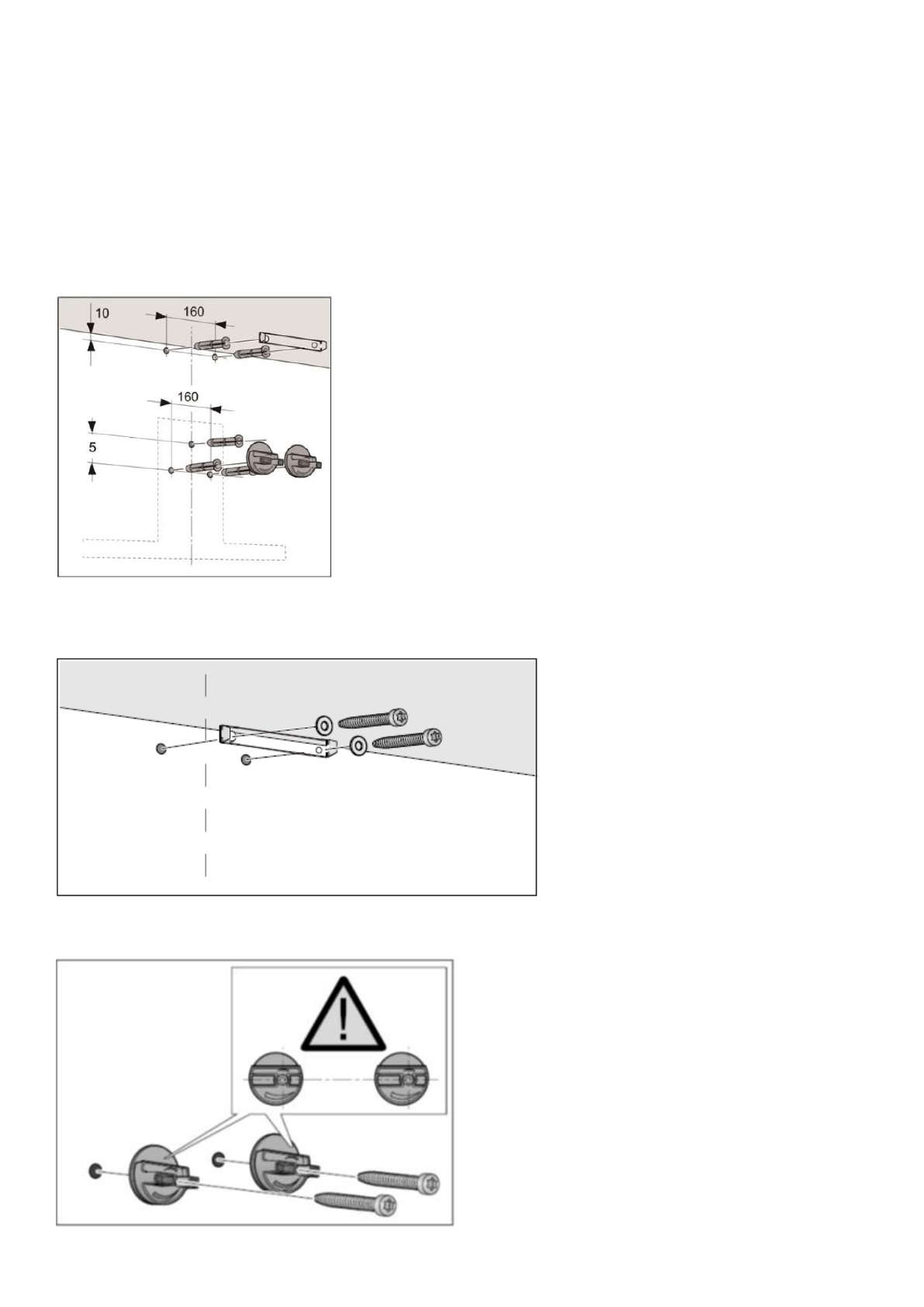 10
160
160
5