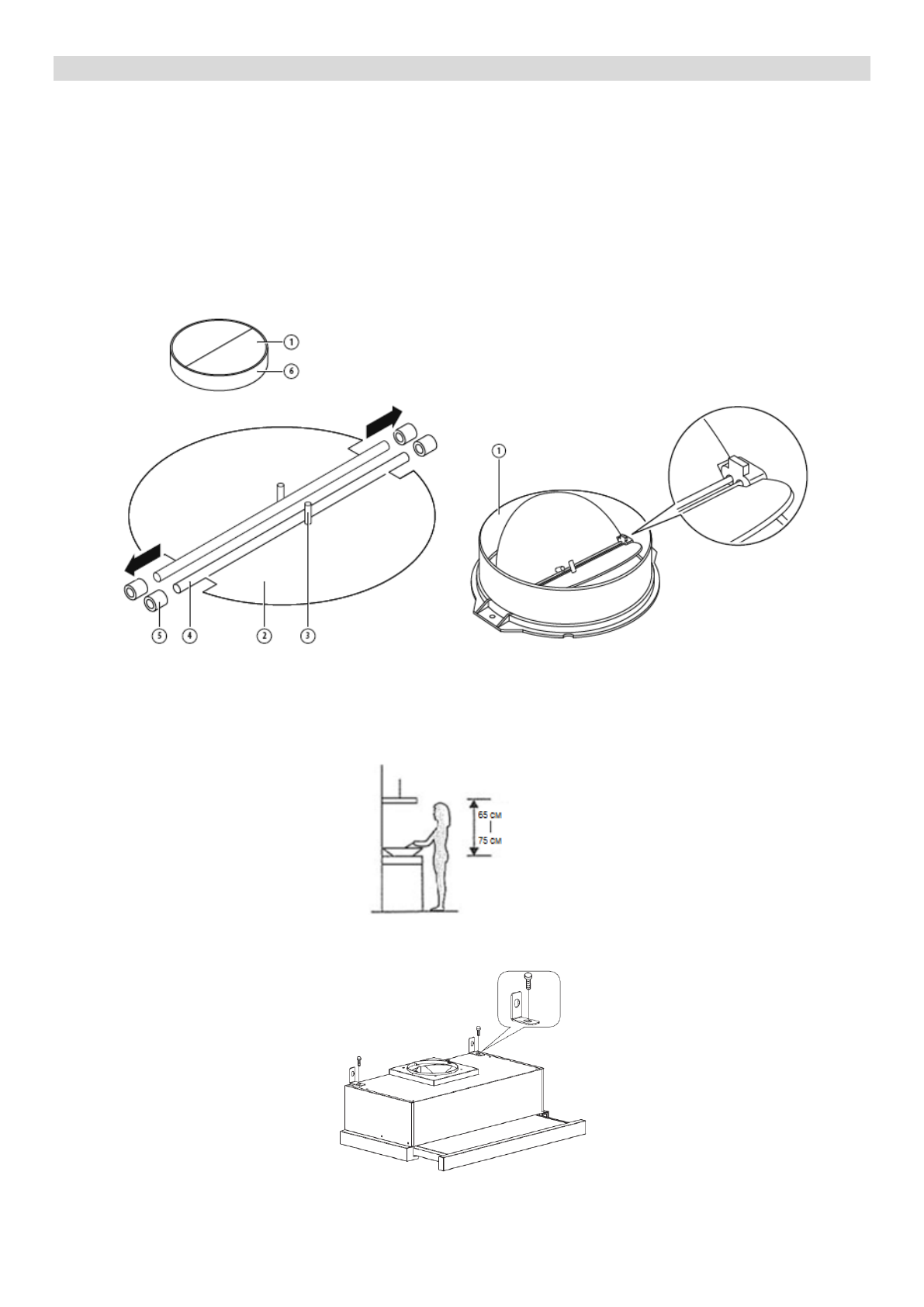 1
6
1
5
4
2
3
65 см
75 см