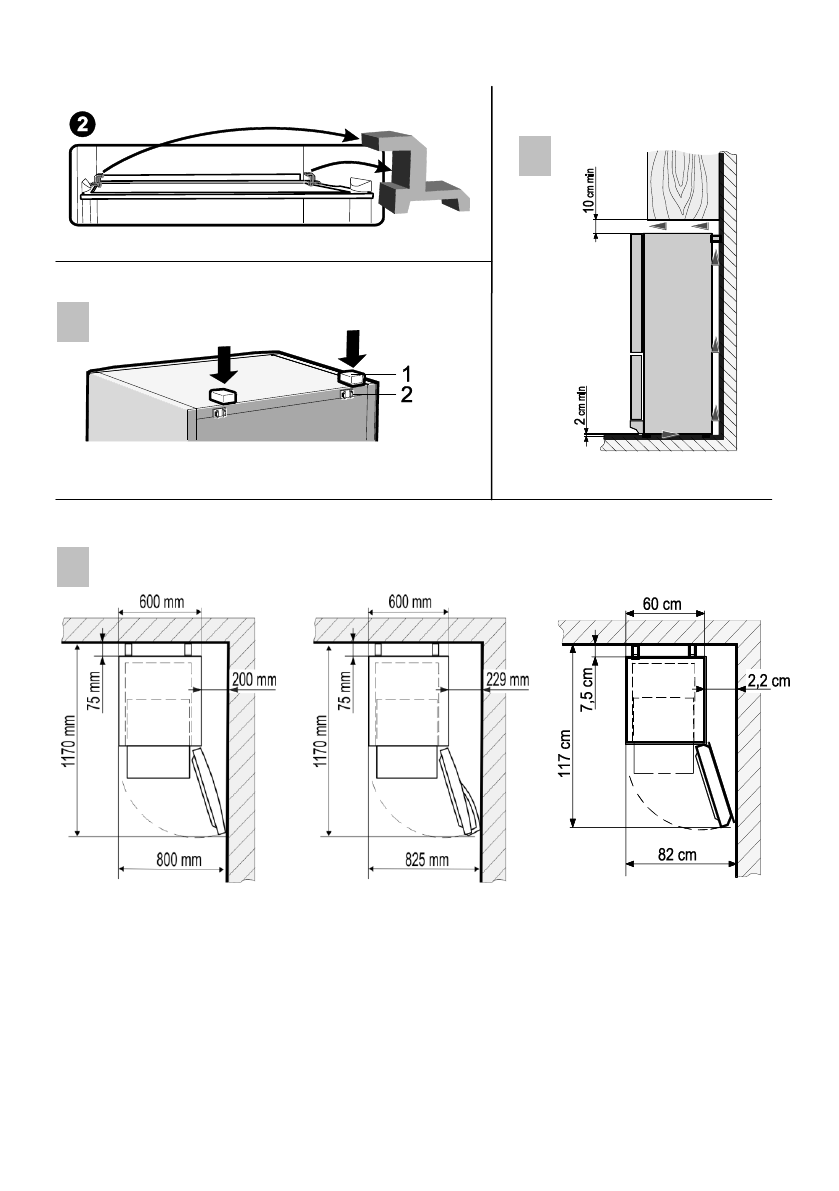 2

10 cm min

2 cm min

1
2

600 mm
75 mm
200 mm
1170 mm
800 mm

600 mm
75 mm
229 mm
1170 mm
825 mm

60 cm
7,5 cm
2,2 cm
117 cm
82 cm