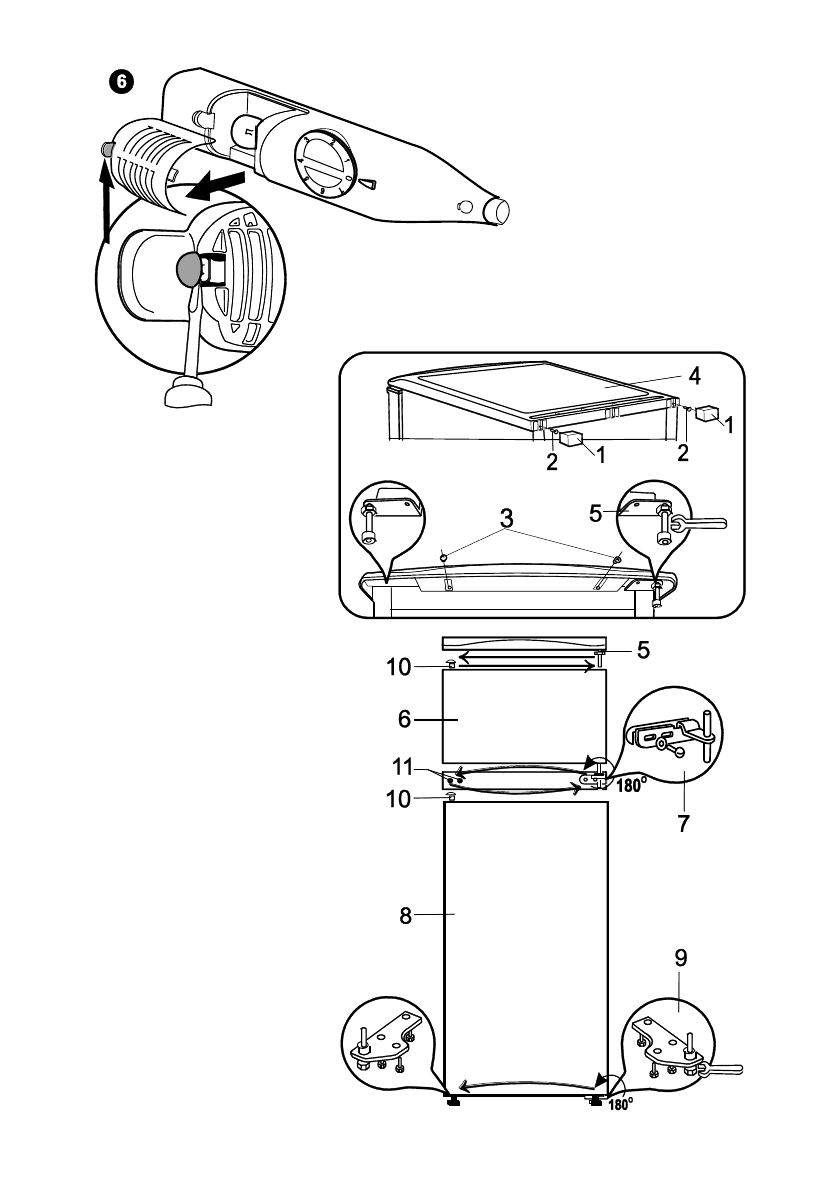 6

4
1
2
1
2

3
5

5
10
6
11
180°
7
10

8

9

180°