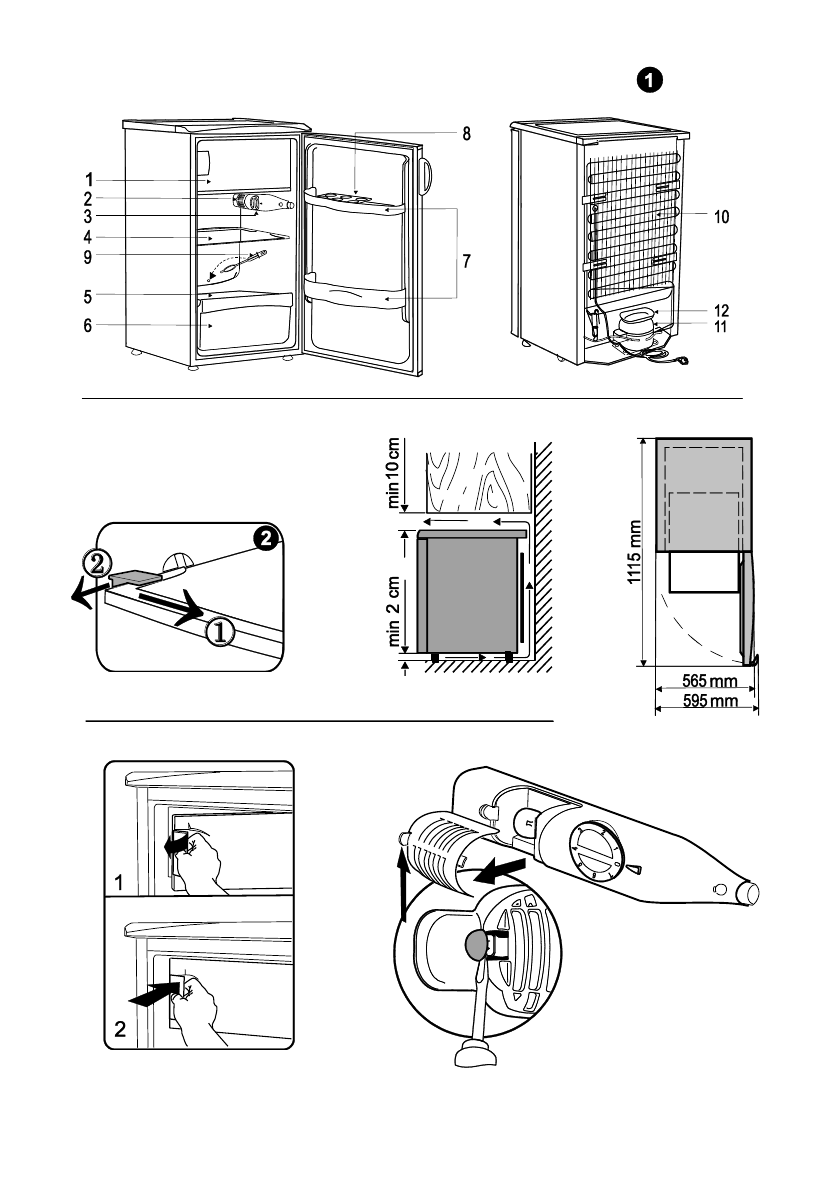 1

1
2
3
4
9
5
6
8
7
10
12
11

2
②
①

min 10 cm
min 2 cm

1115 mm
565 mm
595 mm

1
2