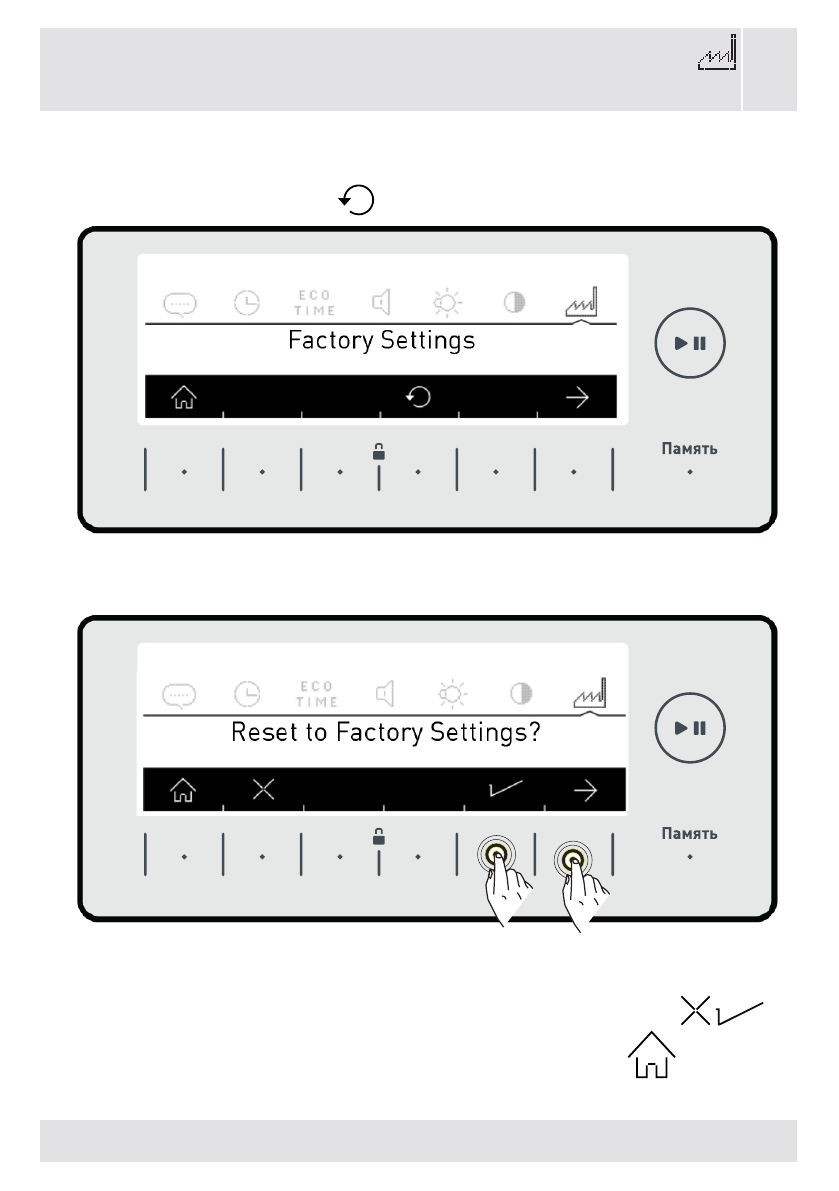 ECO TIME

Factory Settings

Память

ECO TIME

Reset to Factory Settings?

Память