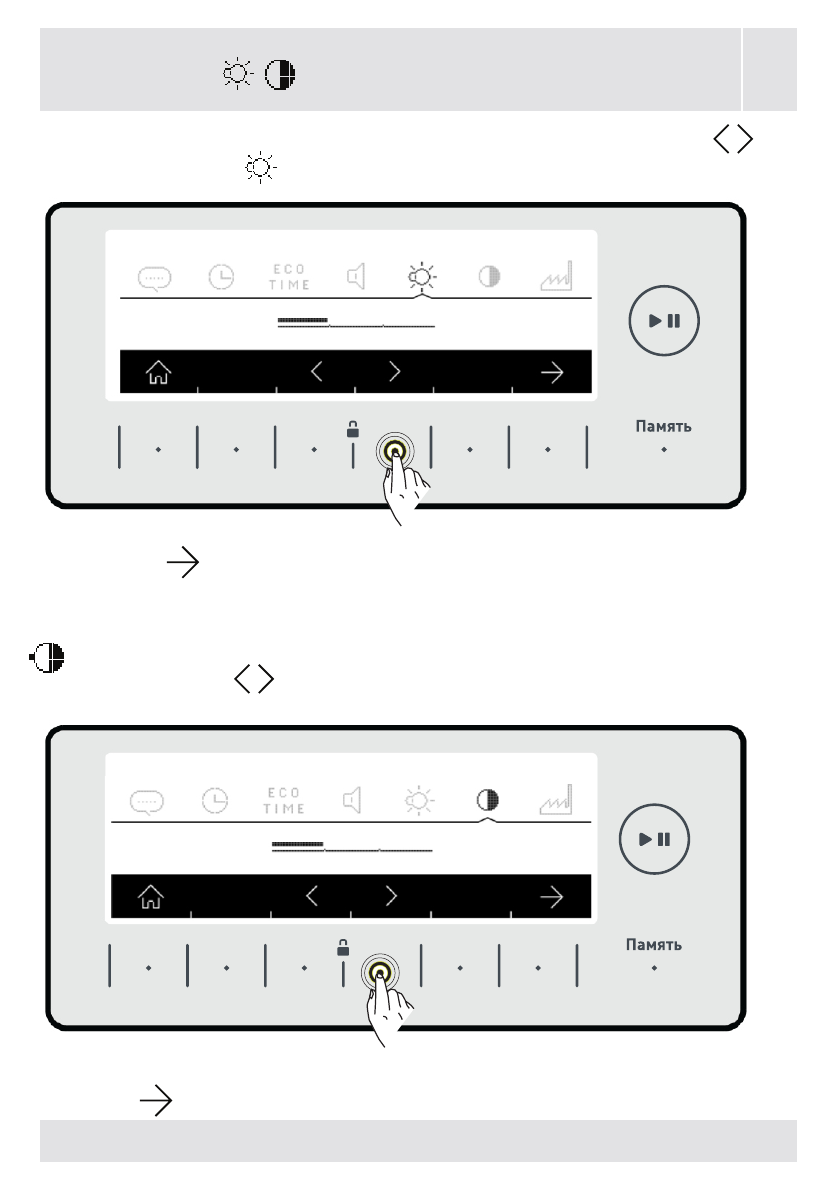 ECO TIME

Память

ECO TIME

Память