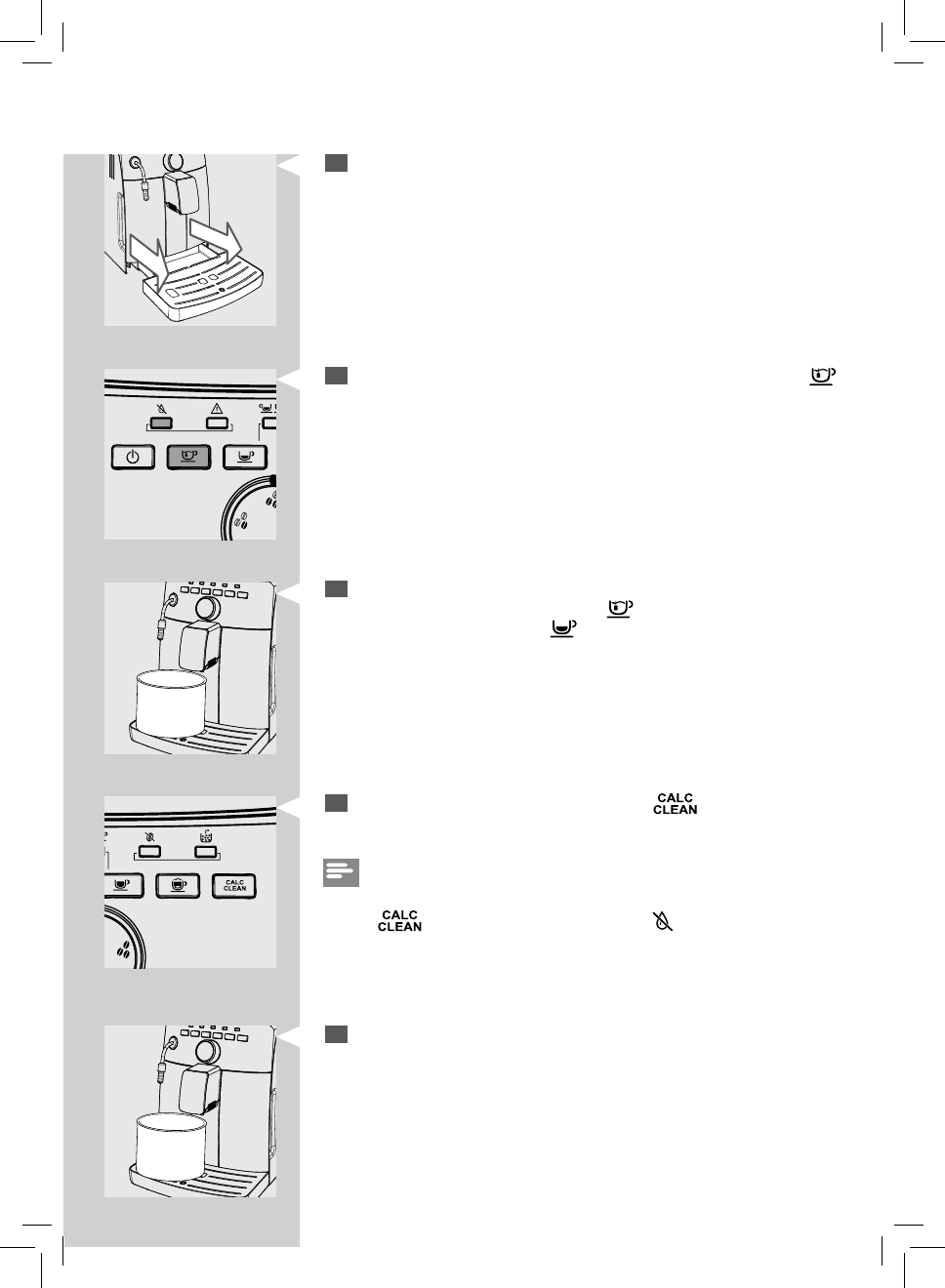 CALC
CLEAN

CALC
CLEAN

CALC
CLEAN