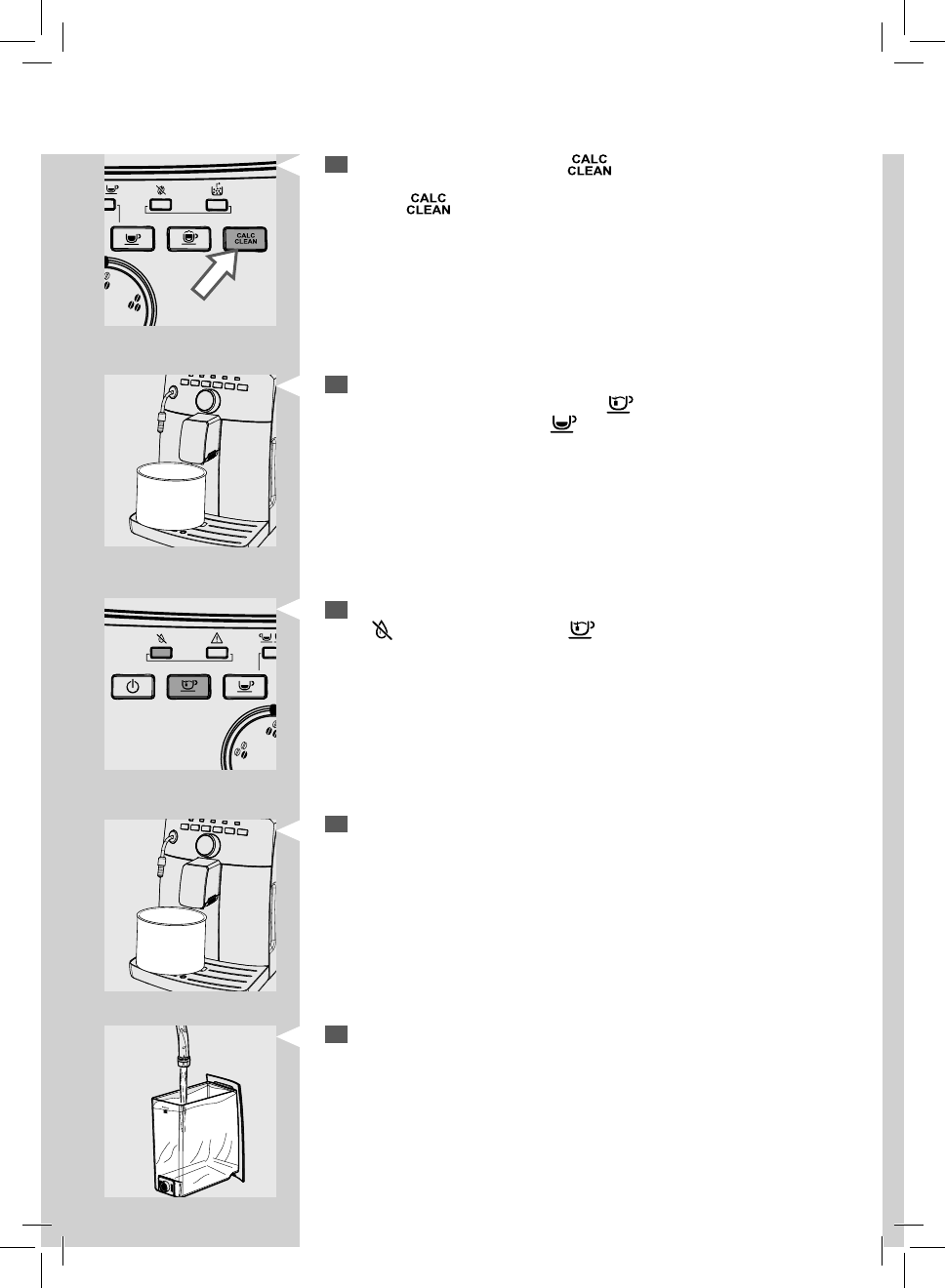 CALC CLEAN

CALC CLEAN

CALC CLEAN