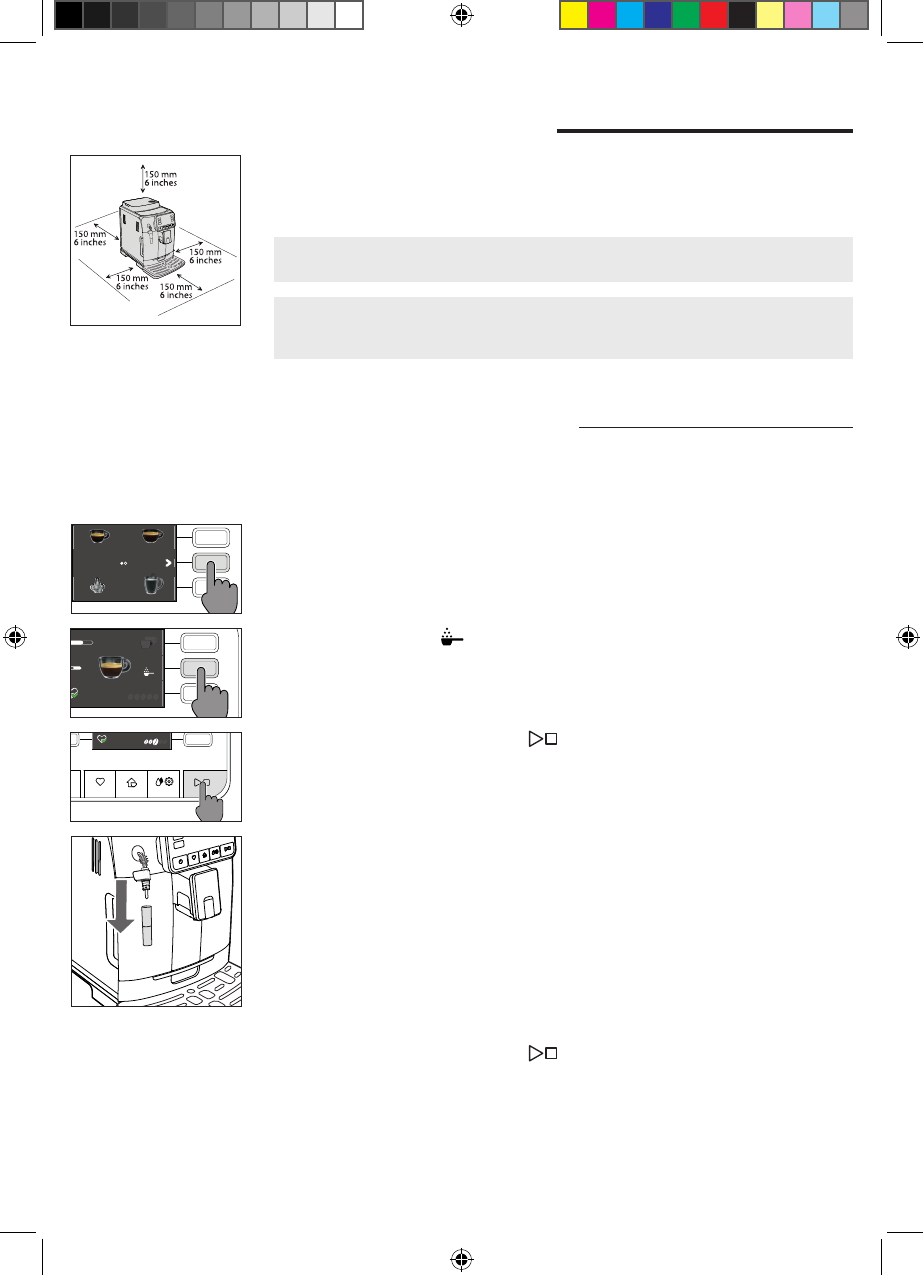 150 mm
6 inches

150 mm
6 inches

150 mm
6 inches

150 mm
6 inches

150 mm
6 inches