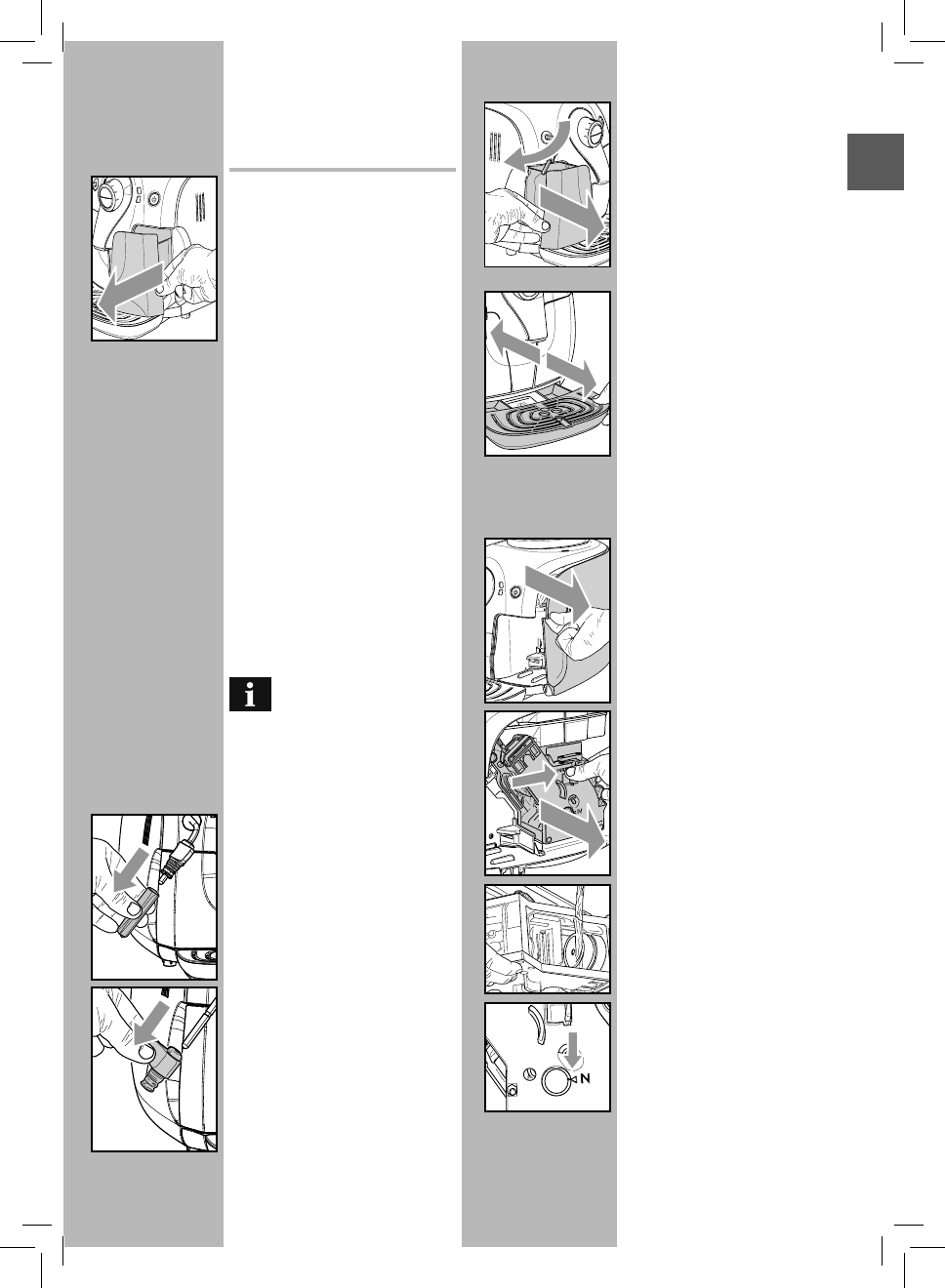 N