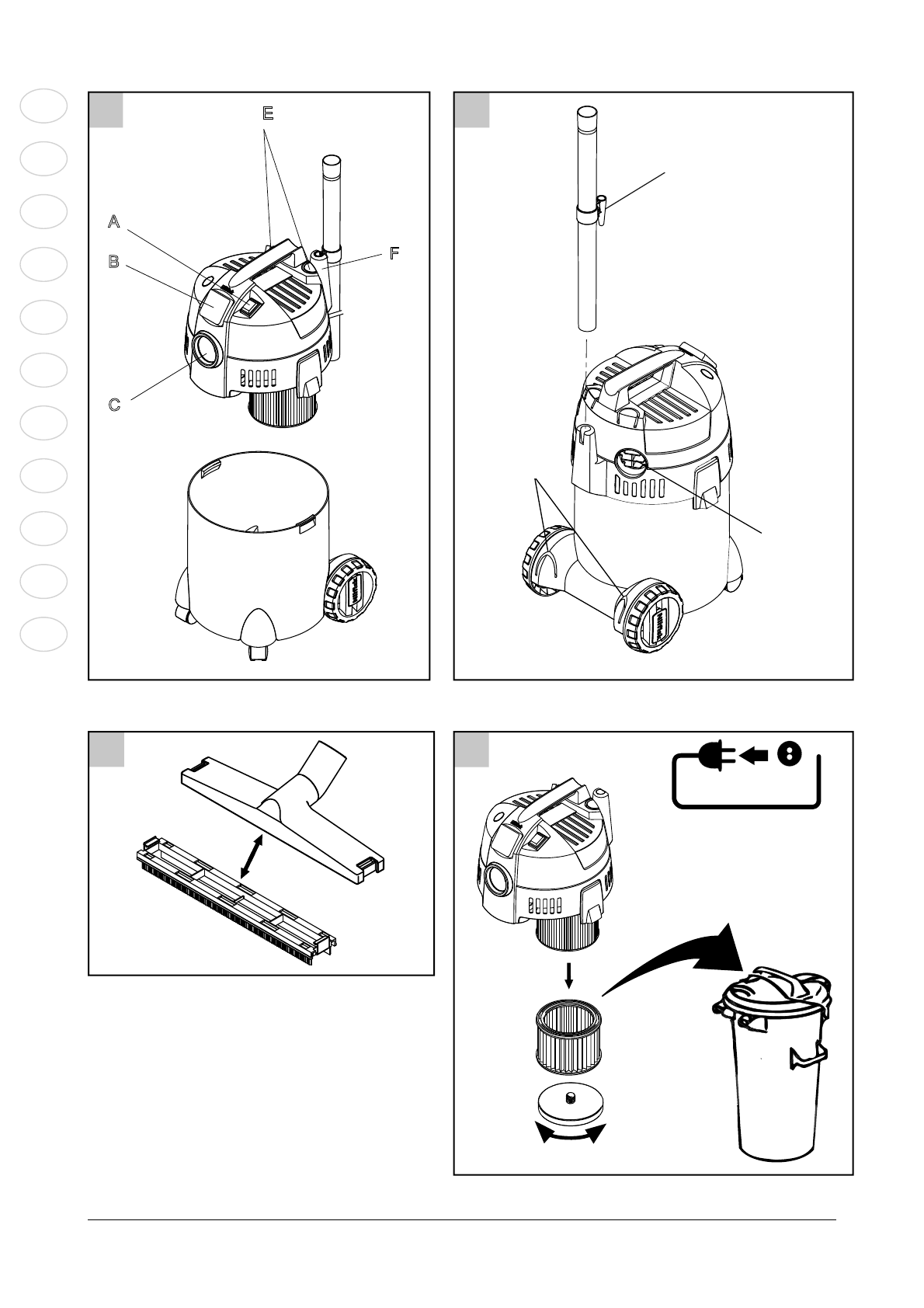 E
A
B
F
C