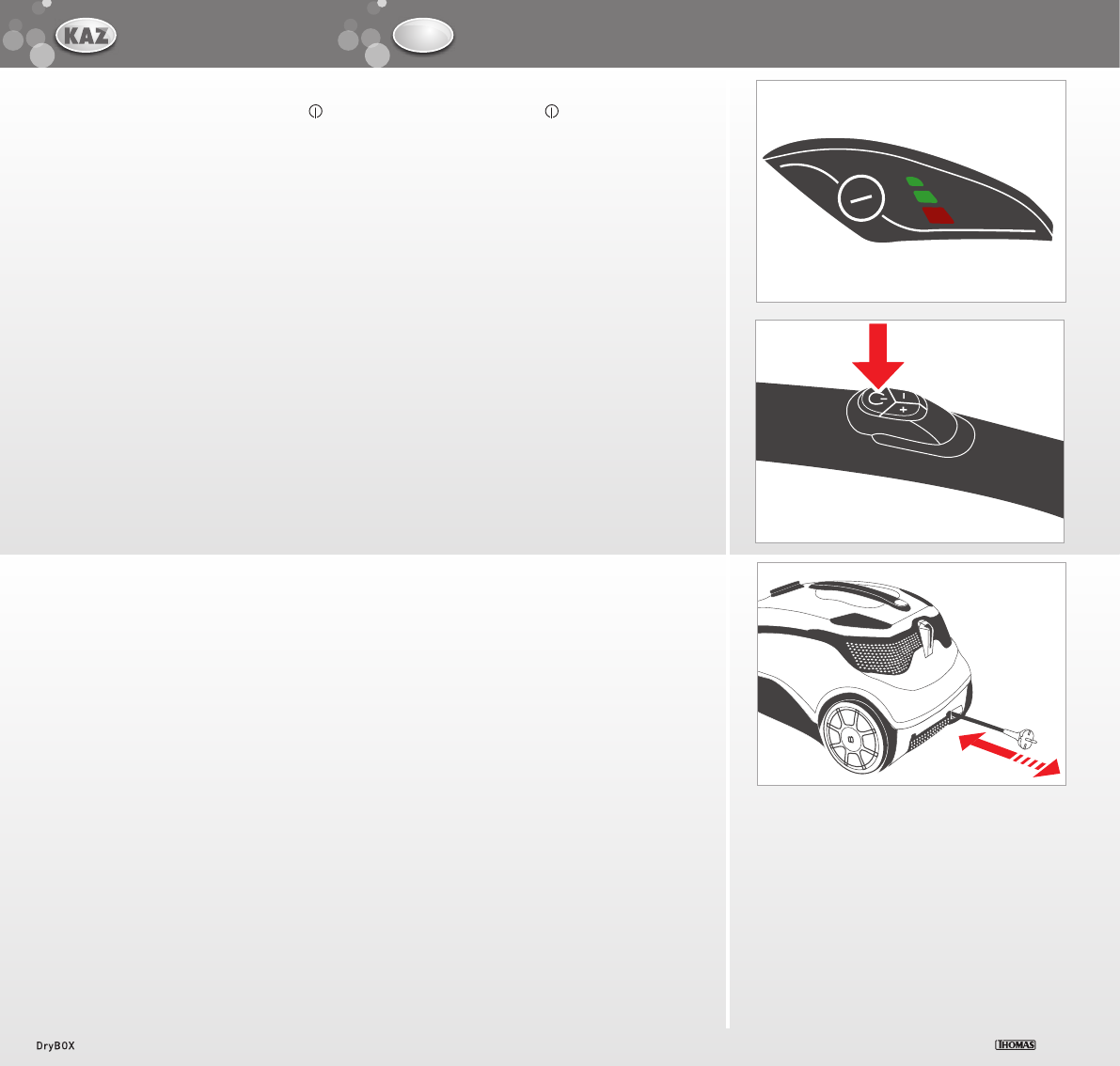 KAZ

DryBOX

THOMAS