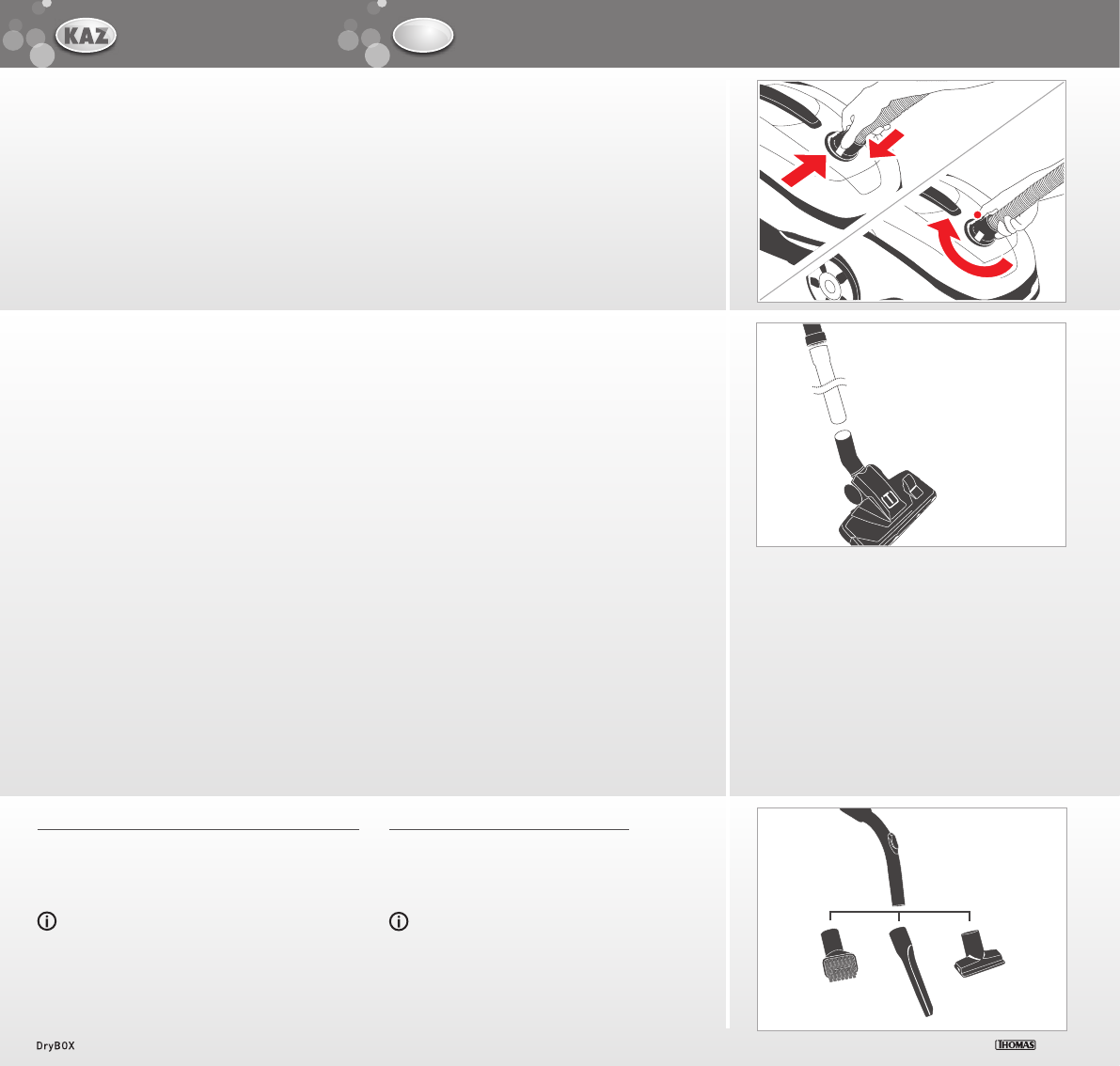 KAZ

DryBOX

THOMAS