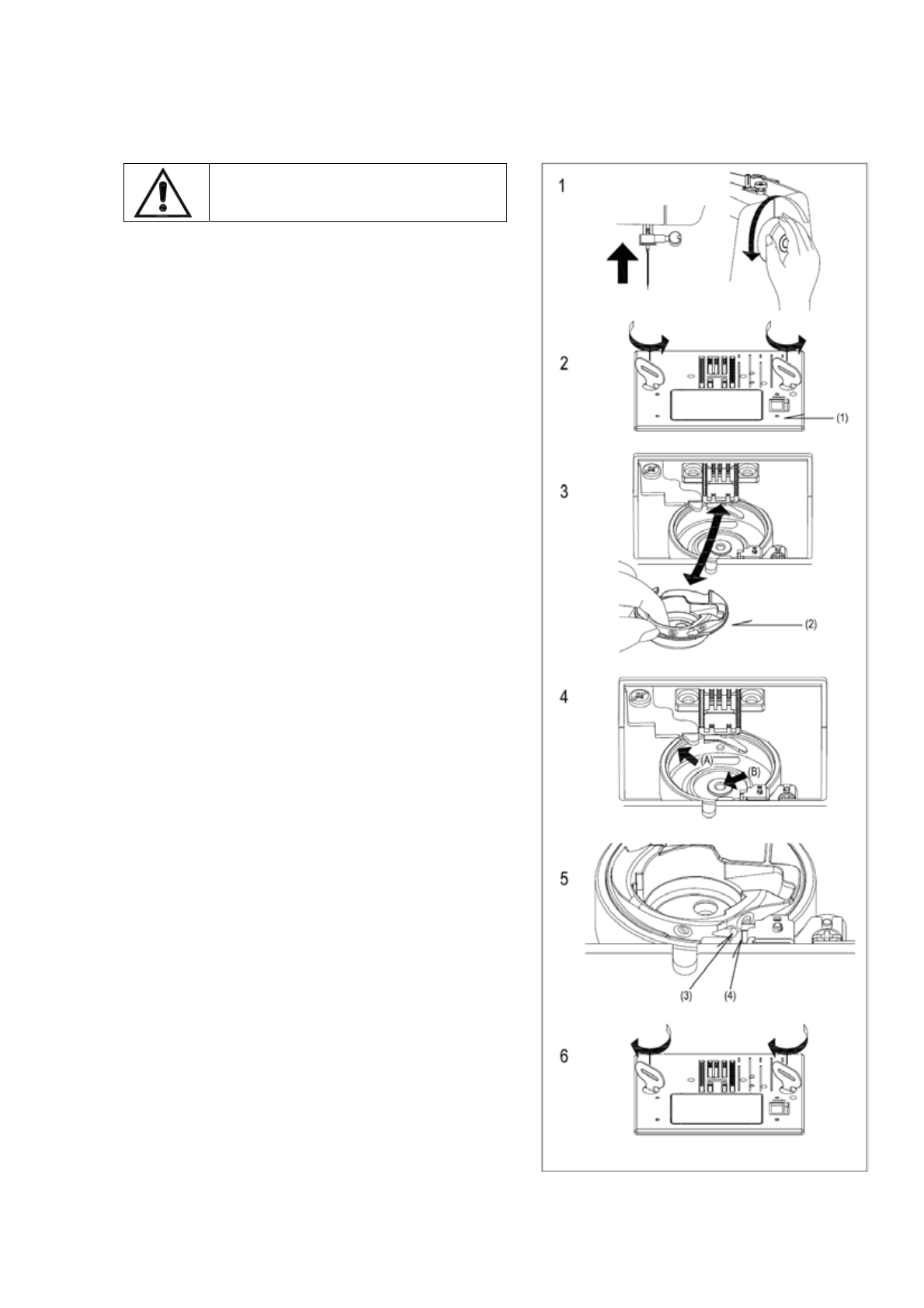 1

2

(1)

3

(2)

4

(A)

(B)

5

(3)

(4)

6