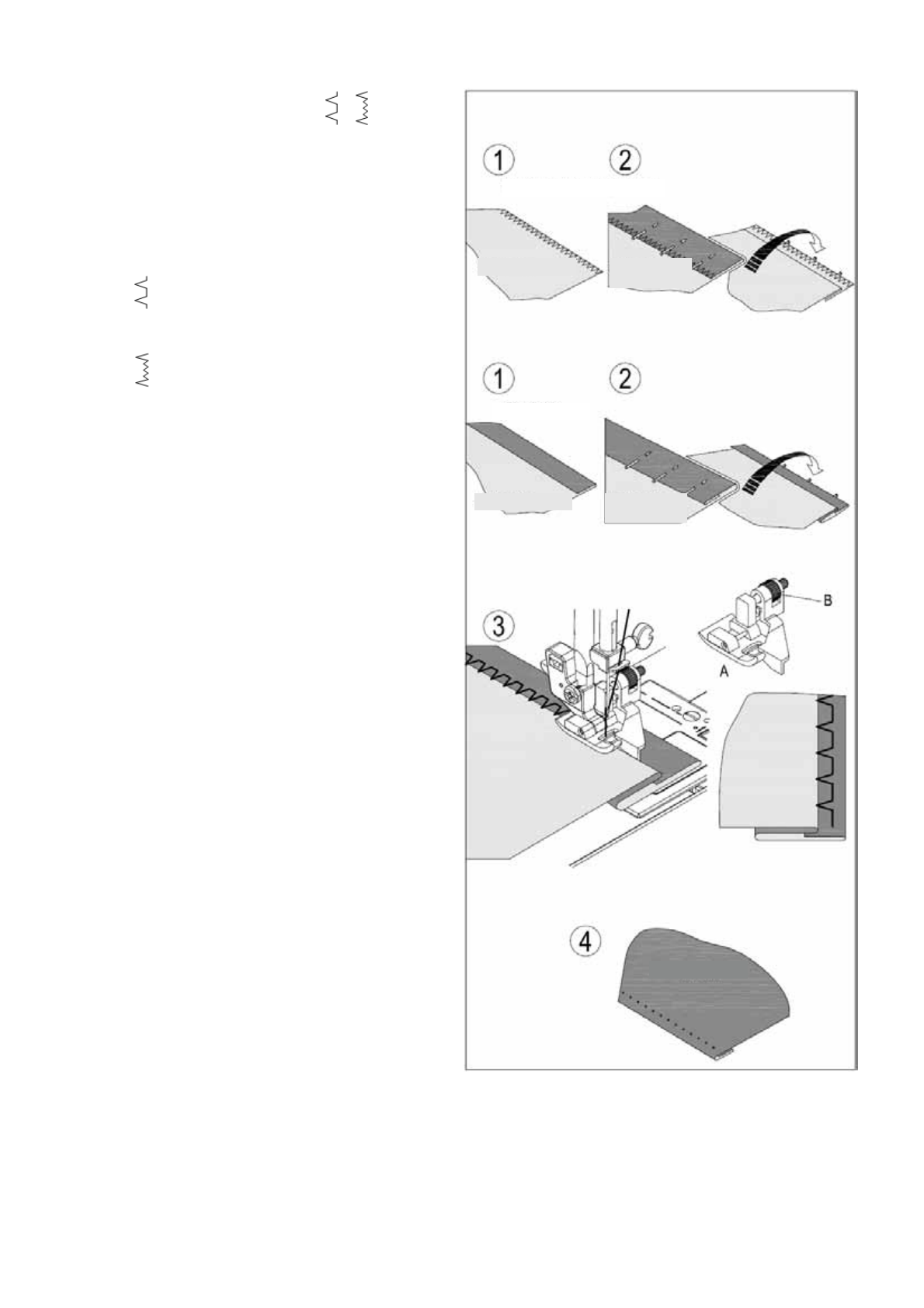 1
2

1
2

3
B
A

4