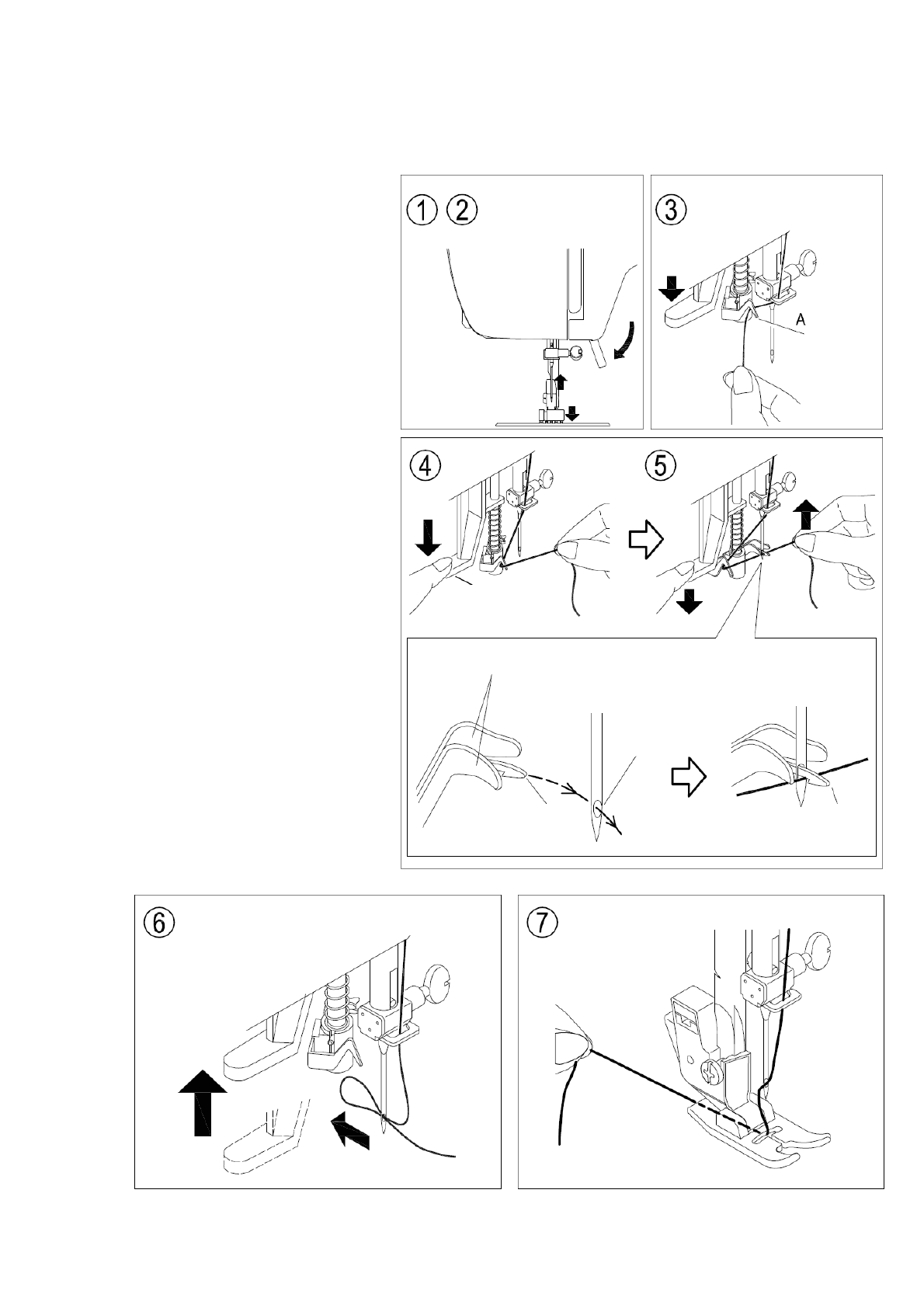 ① ②

③

A

④

⑤

⑥

⑦