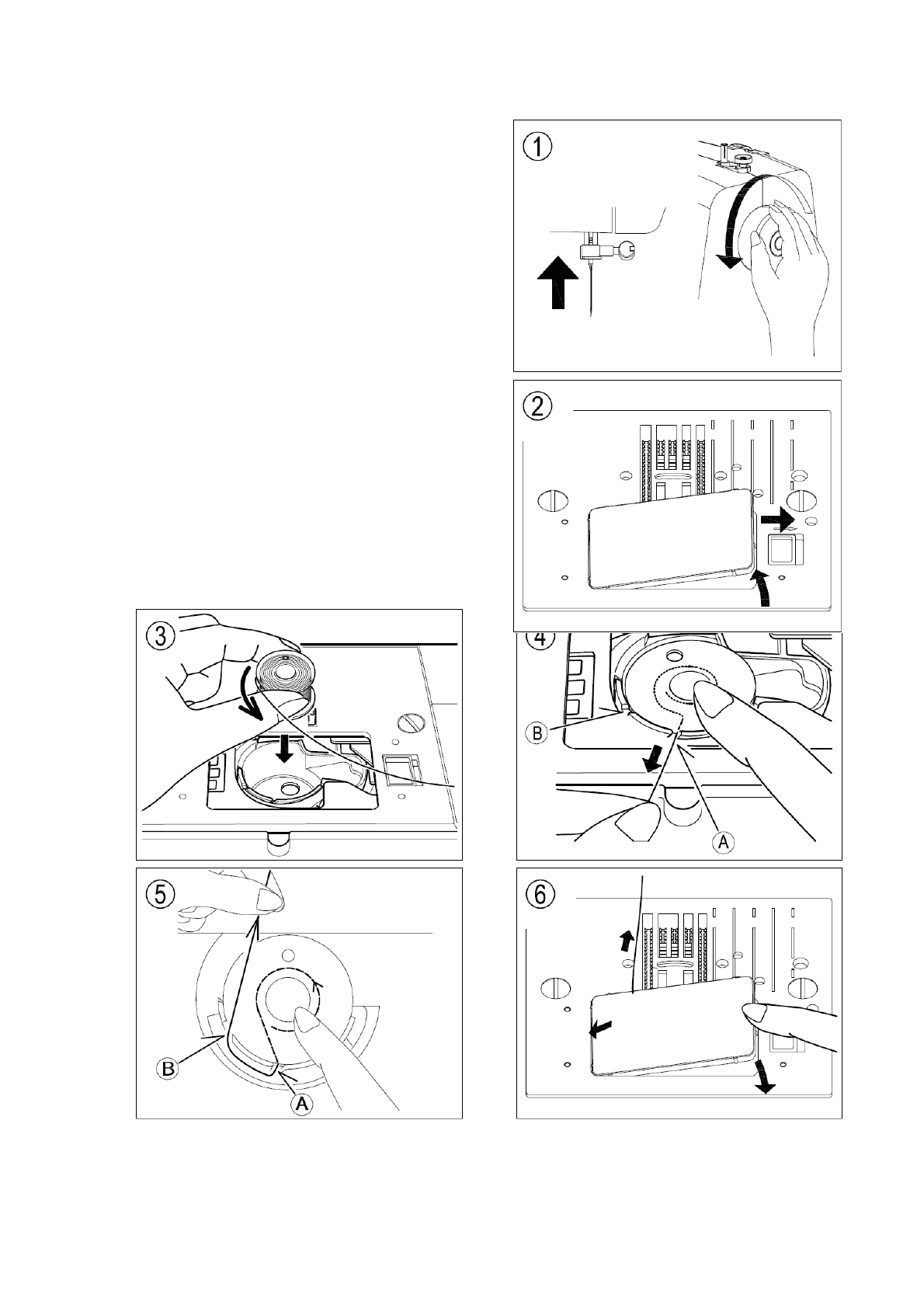 ①

②

③

④

B

A

⑤

B

A

⑥